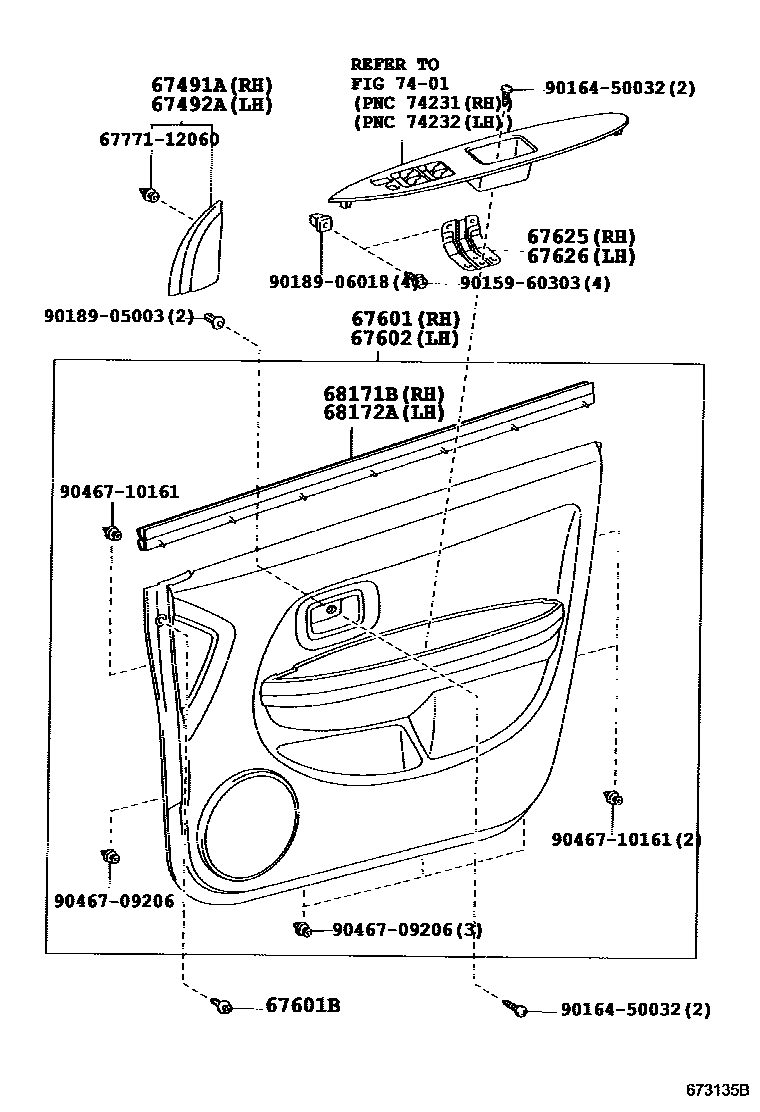 67491A(RH)
67492A(LH)

67771-12060

REFER TO
FIG 74-01
(PNC 74231(RH))
(PNC 74232(LH))

90164-50032(2)

67625(RH)
67626(LH)

90189-06018(4)

90159-60303(4)

90189-05003(2)

67601(RH)
67602(LH)

68171B(RH)
68172A(LH)

90467-10161

90467-10161(2)

90467-09206

90467-09206(3)

67601B

90164-50032(2)

673135B