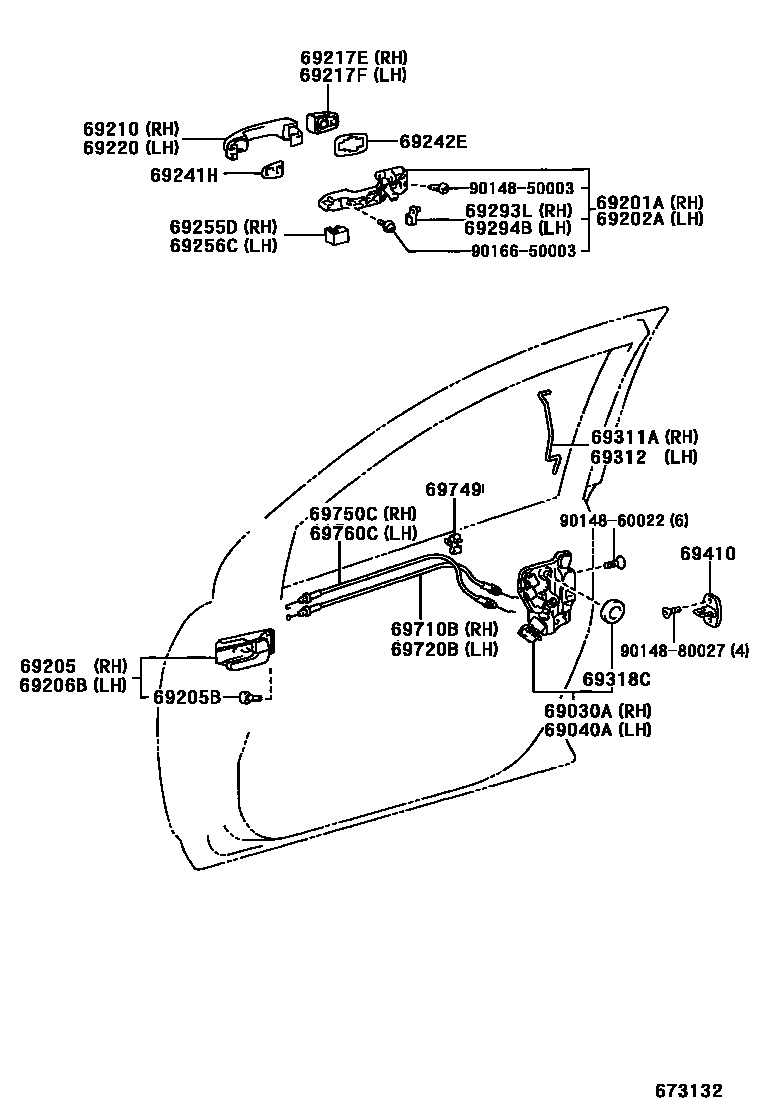 69217E (RH)
69217F (LH)

69210 (RH)
69220 (LH)

69242E

69241H

90148-50003

69201A (RH)
69202A (LH)

69293L (RH)
69294B (LH)

69255D (RH)
69256C (LH)

90166-50003

69311A (RH)
69312 (LH)

69749

69750C (RH)
69760C (LH)

90148-60022 (6)

69410

69710B (RH)
69720B (LH)

90148-80027 (4)

69205 (RH)
69206B (LH)

69205B

69318C

69030A (RH)
69040A (LH)

673132