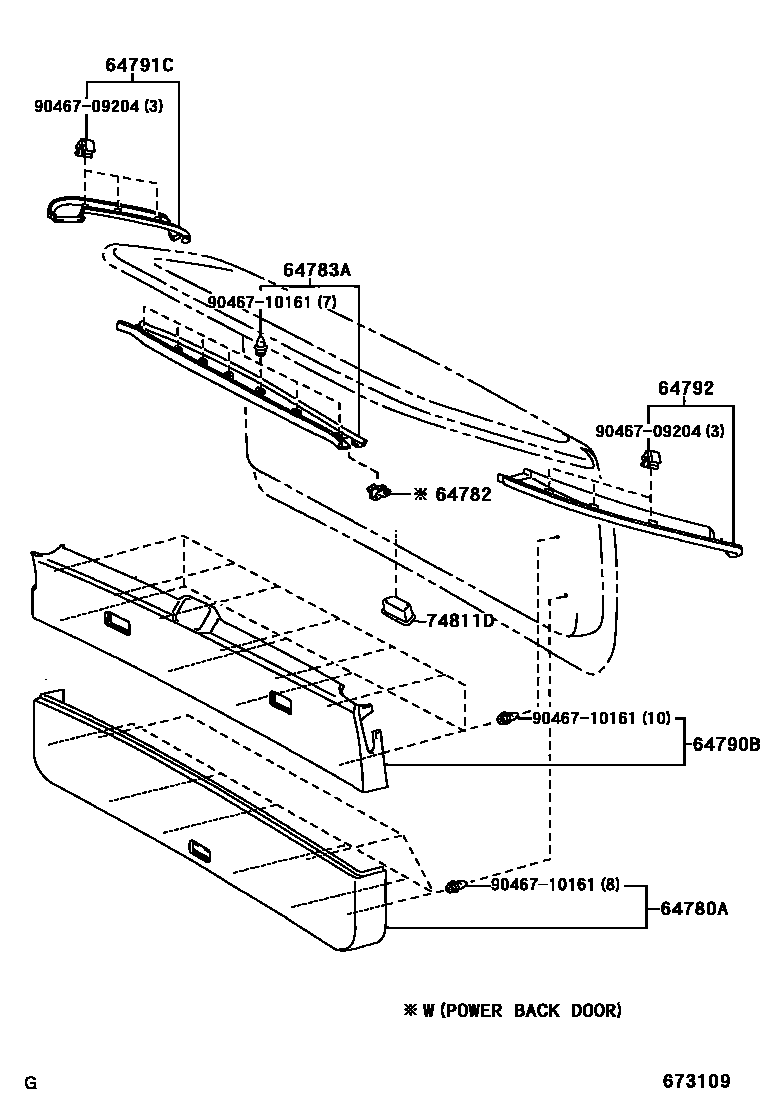 64791C
90467-09204 (3)
64783A
90467-10161 (7)
64792
90467-09204 (3)
※ 64782
74811D
90467-10161 (10)
64790B
90467-10161 (8)
64780A
※ W (POWER BACK DOOR)
G
673109