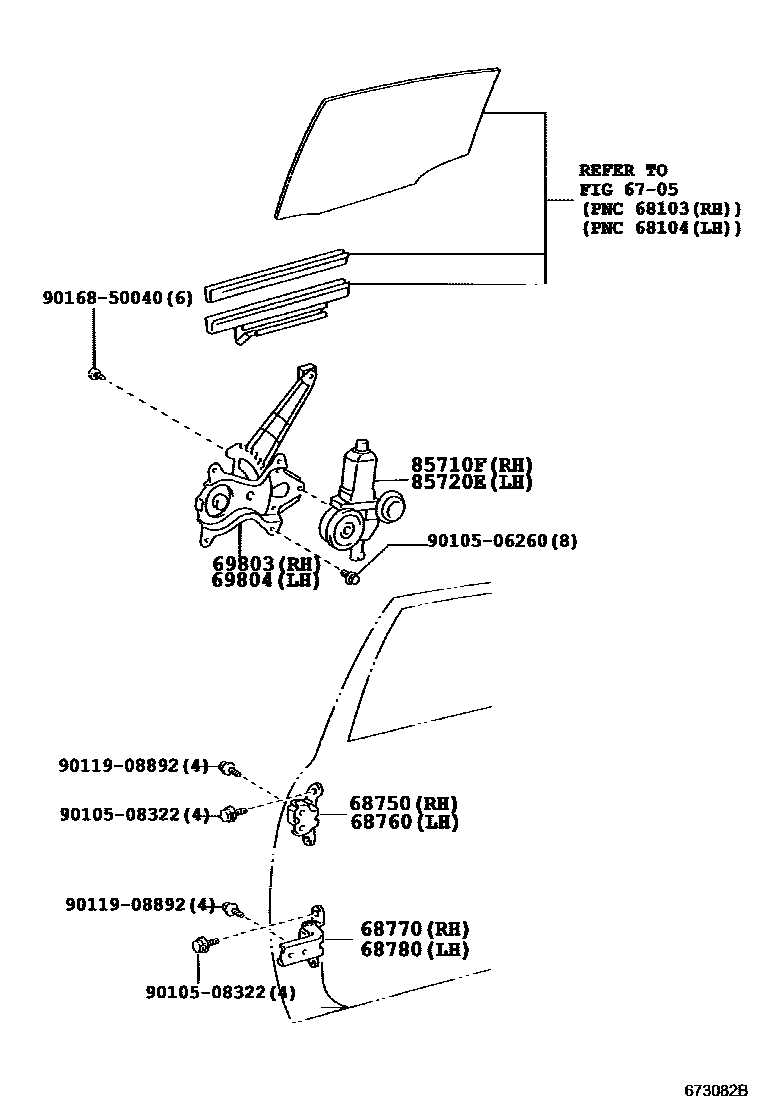 REFER TO
FIG 67-05
(PNC 68103(RH))
(PNC 68104(LH))

90168-50040(6)

85710F(RH)
85720E(LH)

90105-06260(8)

69803(RH)
69804(LH)

90119-08892(4)

90105-08322(4)

68750(RH)
68760(LH)

90119-08892(4)

68770(RH)
68780(LH)

90105-08322(4)

673082B