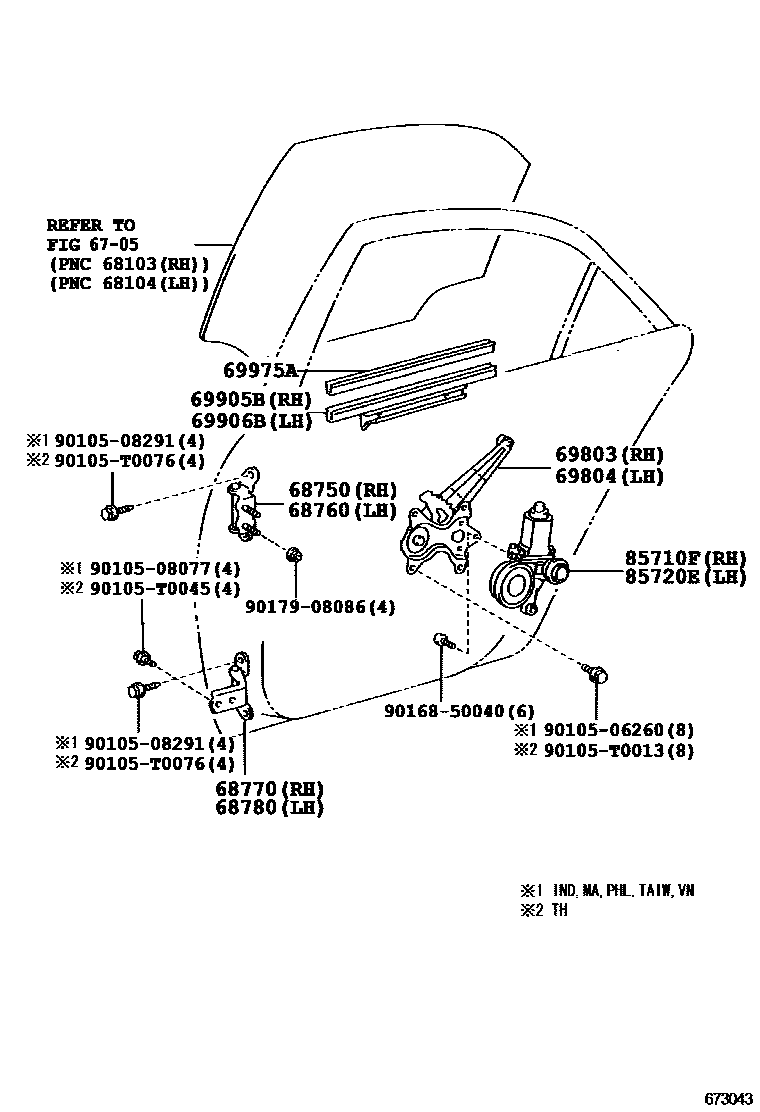 REFER TO
FIG 67-05
(PNC 68103(RH))
(PNC 68104(LH))

69975A
69905B(RH)
69906B(LH)

※1 90105-08291(4)
※2 90105-T0076(4)

68750(RH)
68760(LH)

69803(RH)
69804(LH)

85710F(RH)
85720E(LH)

※1 90105-08077(4)
※2 90105-T0045(4)

90179-08086(4)

90168-50040(6)

※1 90105-06260(8)
※2 90105-T0013(8)

※1 90105-08291(4)
※2 90105-T0076(4)

68770(RH)
68780(LH)

※1 IND, MA, PHL, TAIW, VN
※2 TH

673043