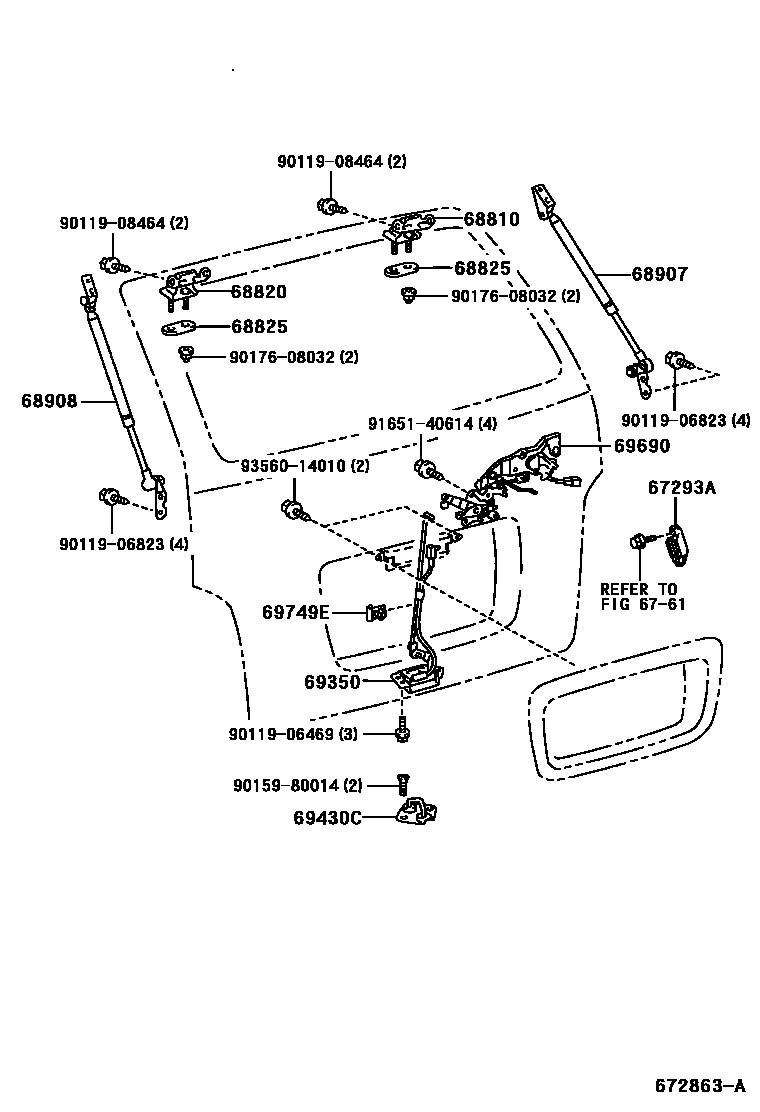 90119-08464 (2)

90119-08464 (2)

68810

68825

68907

68820

90176-08032 (2)

68825

90176-08032 (2)

68908

90119-06823 (4)

91651-40614 (4)

69690

93560-14010 (2)

67293A

90119-06823 (4)

REFER TO
FIG 67-61

69749E

69350

90119-06469 (3)

90159-80014 (2)

69430C

672863-A