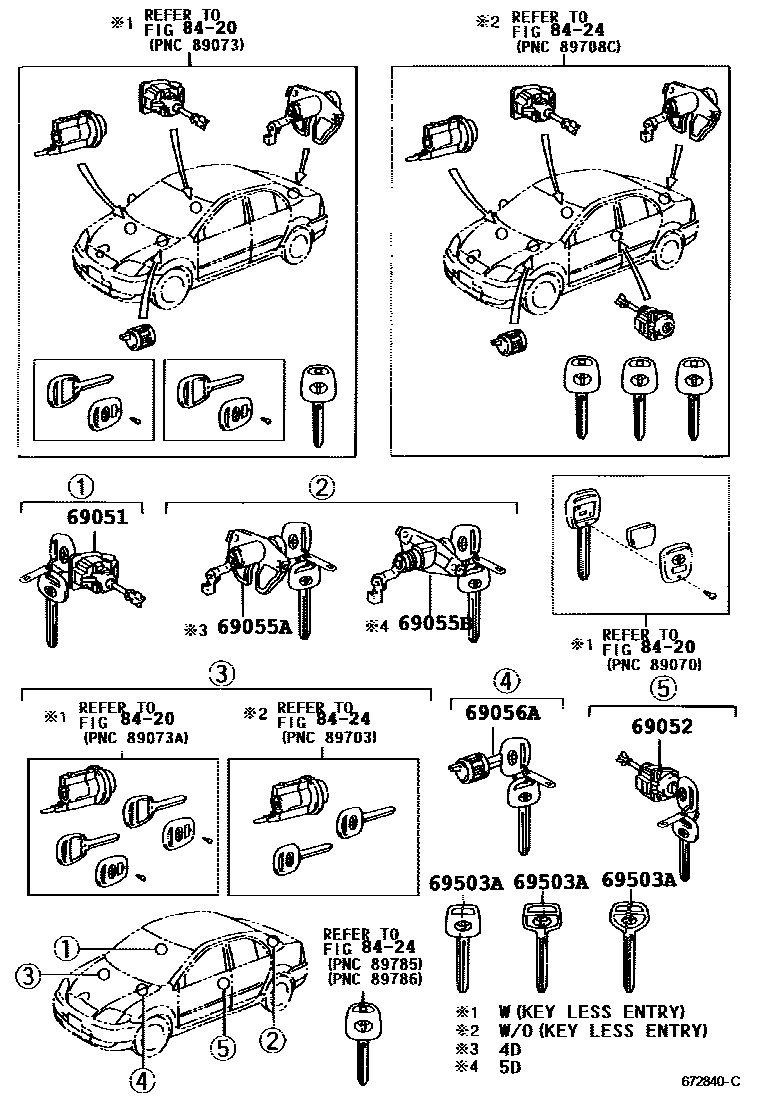 ※1 REFER TO FIG 84-20 (PNC 89073)

※2 REFER TO FIG 84-24 (PNC 89708C)

①
69051

②
※3 69055A
※4 69055B

※1 REFER TO FIG 84-20 (PNC 89070)

③
※1 REFER TO FIG 84-20 (PNC 89073A)
※2 REFER TO FIG 84-24 (PNC 89703)

④
69056A

⑤
69052

69503A 69503A 69503A

①
③
④
⑤
②

REFER TO FIG 84-24 (PNC 89785) (PNC 89786)

※1 W (KEY LESS ENTRY)
※2 W/O (KEY LESS ENTRY)
※3 4D
※4 5D

672840-C