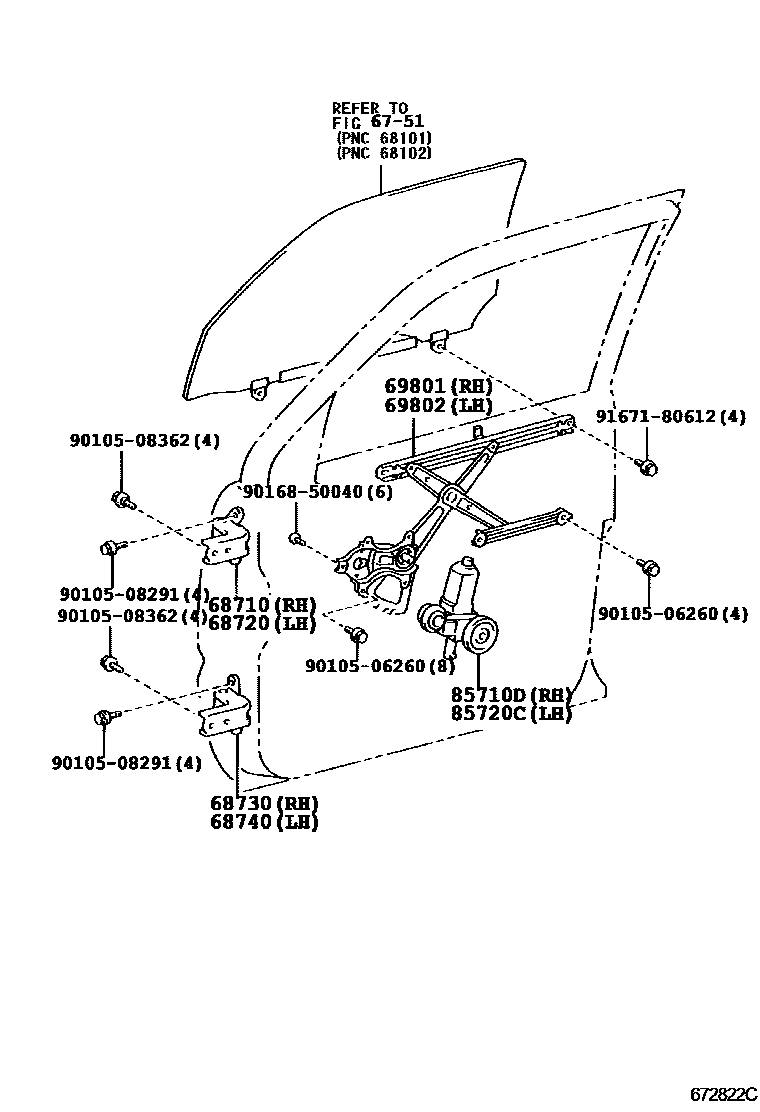 REFER TO
FIG 67-51
(PNC 68101)
(PNC 68102)

69801(RH)
69802(LH)

91671-80612(4)

90105-08362(4)

90168-50040(6)

90105-08291(4)
90105-08362(4)

68710(RH)
68720(LH)

90105-06260(4)

90105-06260(8)

85710D(RH)
85720C(LH)

90105-08291(4)

68730(RH)
68740(LH)

672822C