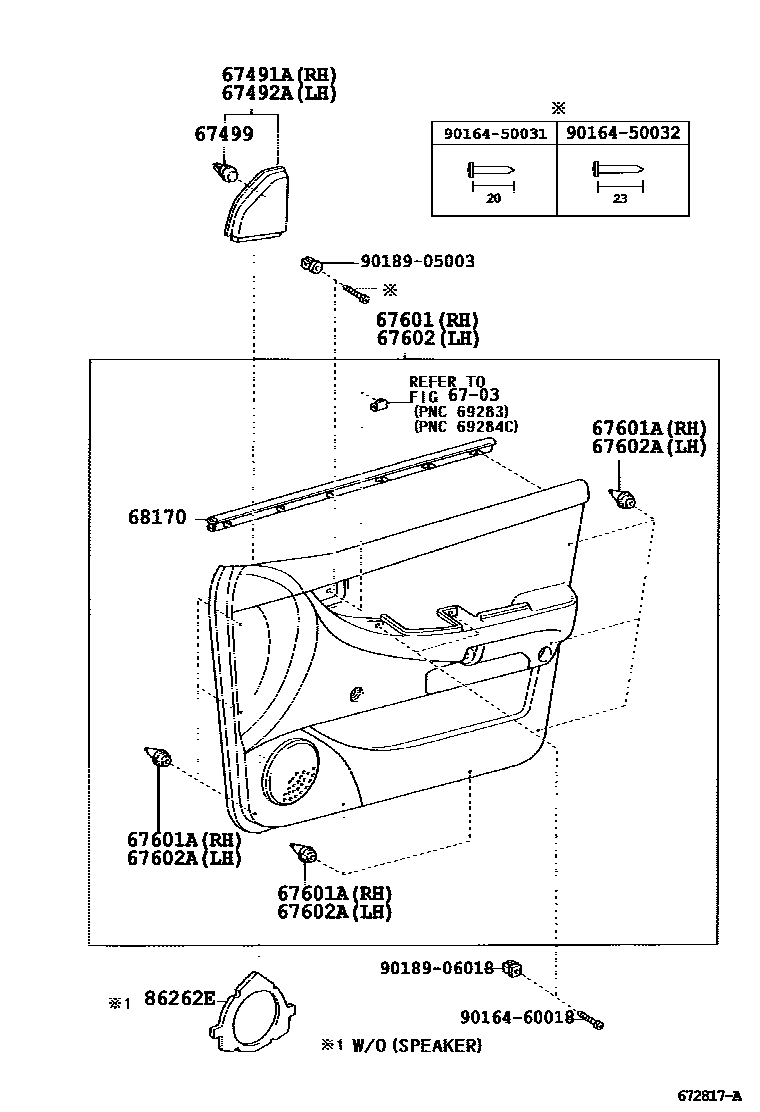 67491A(RH)
67492A(LH)

67499

※

| 90164-50031 | 90164-50032 |
|---|---|
| 20 | 23 |

90189-05003

※

67601(RH)
67602(LH)

REFER TO
FIG 67-03
(PNC 69283)
(PNC 69284C)

67601A(RH)
67602A(LH)

68170

67601A(RH)
67602A(LH)

67601A(RH)
67602A(LH)

90189-06018

※1 86262E

90164-60018

※1 W/O (SPEAKER)

672817-A