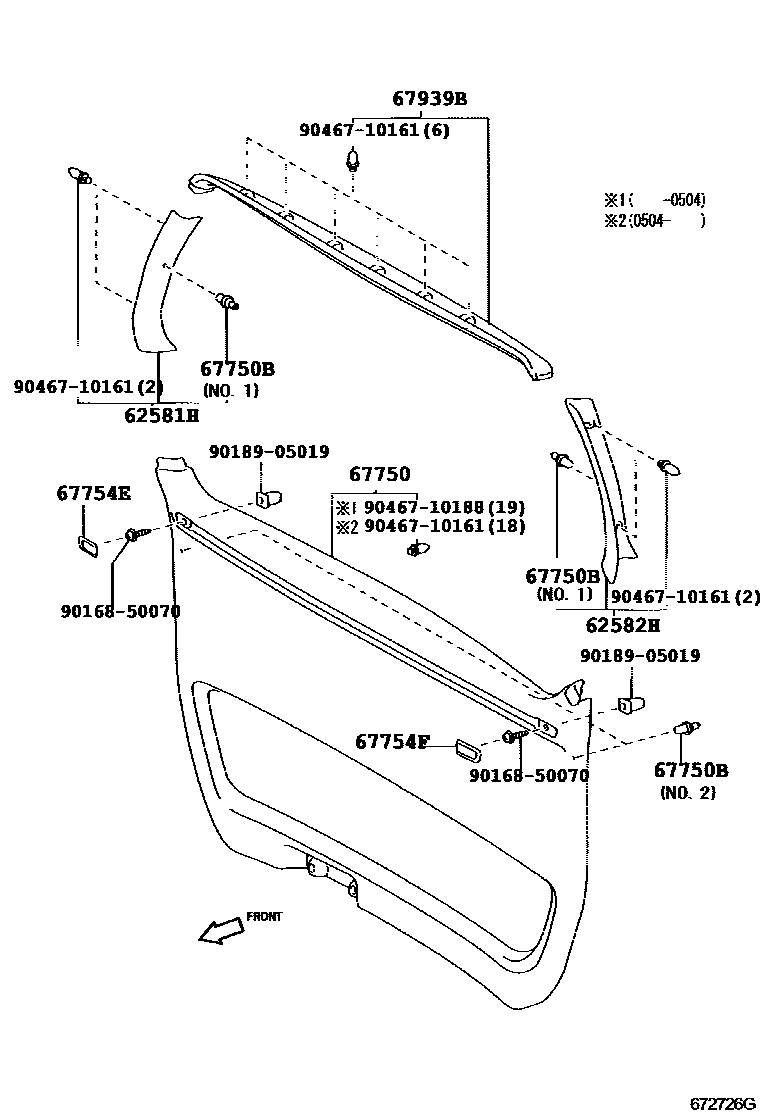 67939B
90467-10161(6)

※1(　-0504)
※2(0504-　)

90467-10161(2)
67750B
(NO. 1)
62581H

90189-05019
67750
67754E
※1 90467-10188(19)
※2 90467-10161(18)
90168-50070

67750B
(NO. 1)
90467-10161(2)
62582H

90189-05019
67754F
90168-50070
67750B
(NO. 2)

FRONT

672726G