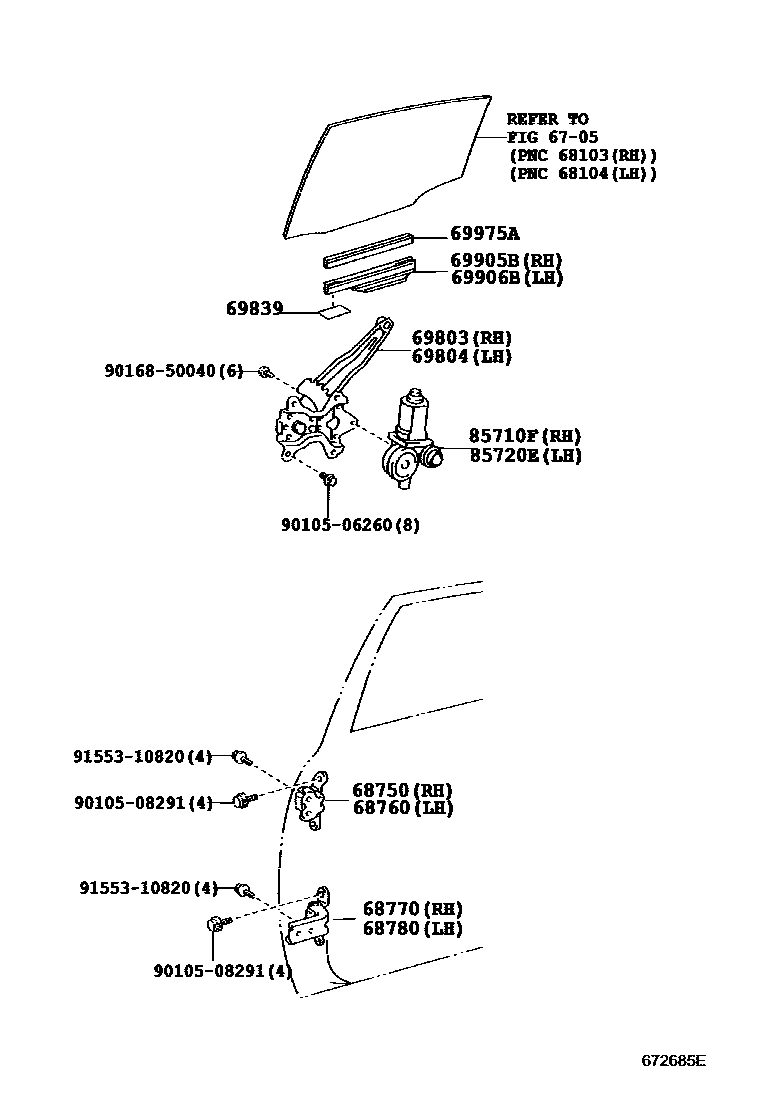 REFER TO
FIG 67-05
(PNC 68103(RH))
(PNC 68104(LH))

69975A

69905B(RH)
69906B(LH)

69839

69803(RH)
69804(LH)

90168-50040(6)

85710F(RH)
85720E(LH)

90105-06260(8)

91553-10820(4)

90105-08291(4)

68750(RH)
68760(LH)

91553-10820(4)

68770(RH)
68780(LH)

90105-08291(4)

672685E