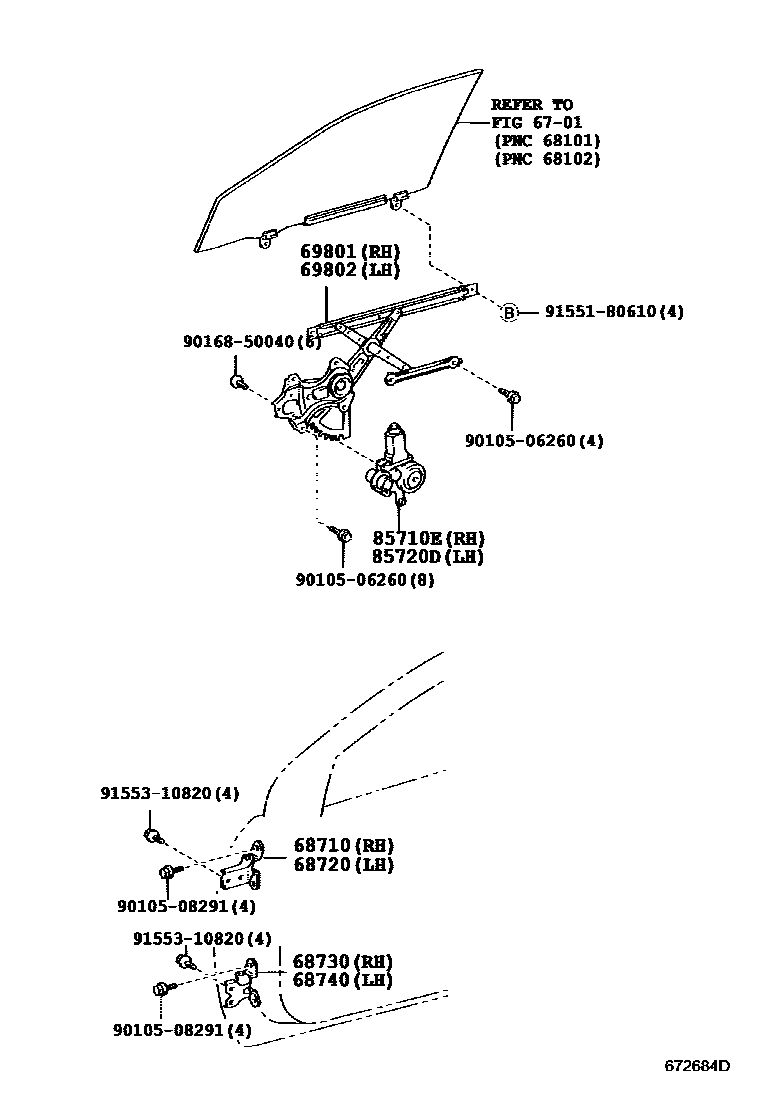 REFER TO
FIG 67-01
(PNC 68101)
(PNC 68102)

69801(RH)
69802(LH)

B 91551-80610(4)

90168-50040(6)

90105-06260(4)

85710E(RH)
85720D(LH)

90105-06260(8)

91553-10820(4)

68710(RH)
68720(LH)

90105-08291(4)

91553-10820(4)

68730(RH)
68740(LH)

90105-08291(4)

672684D