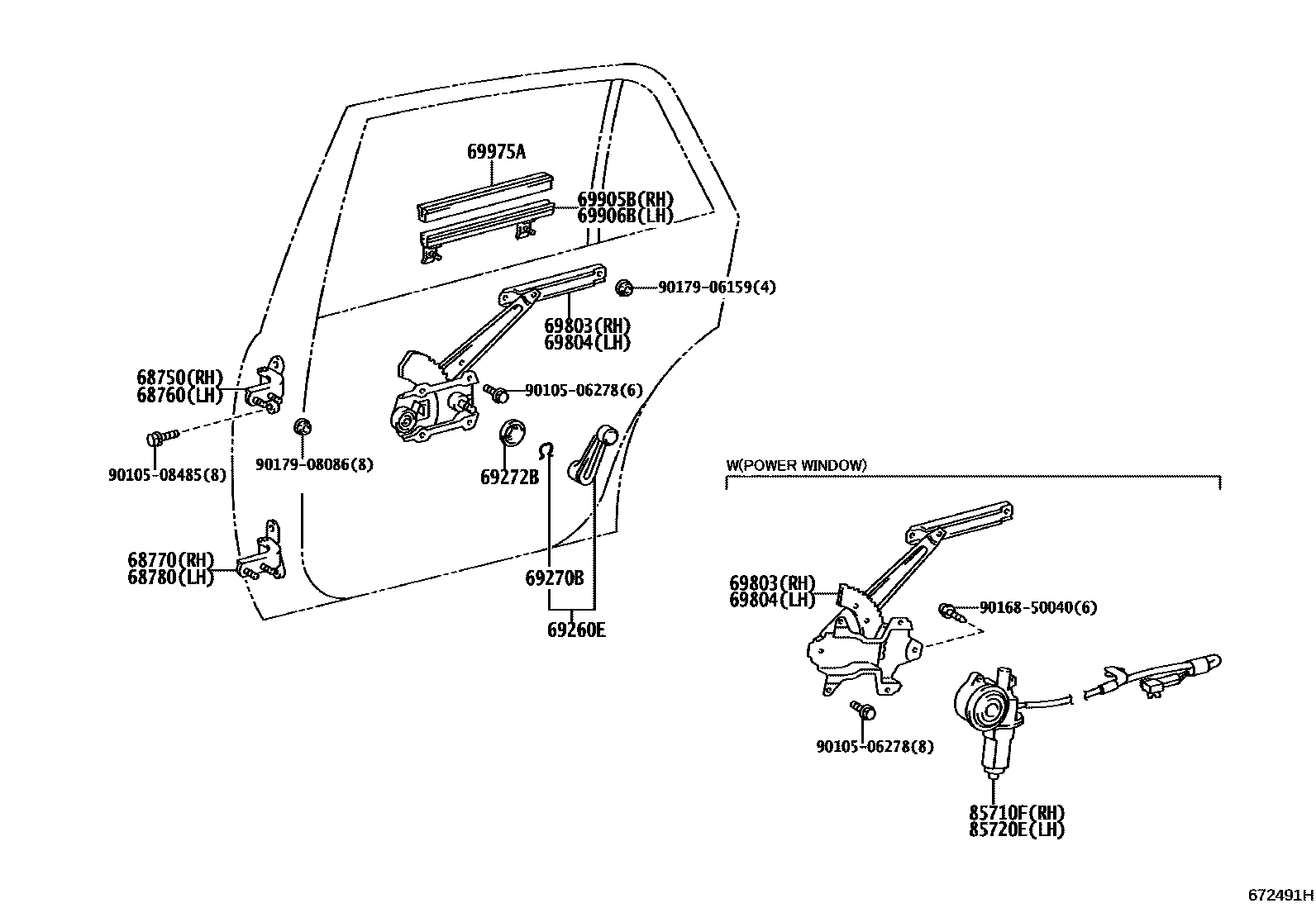 69975A

69905B(RH)
69906B(LH)

90179-06159(4)

69803(RH)
69804(LH)

68750(RH)
68760(LH)

90105-06278(6)

90105-08485(8)

90179-08086(8)

69272B

68770(RH)
68780(LH)

69270B

69260E

W(POWER WINDOW)

69803(RH)
69804(LH)

90168-50040(6)

90105-06278(8)

85710F(RH)
85720E(LH)

672491H