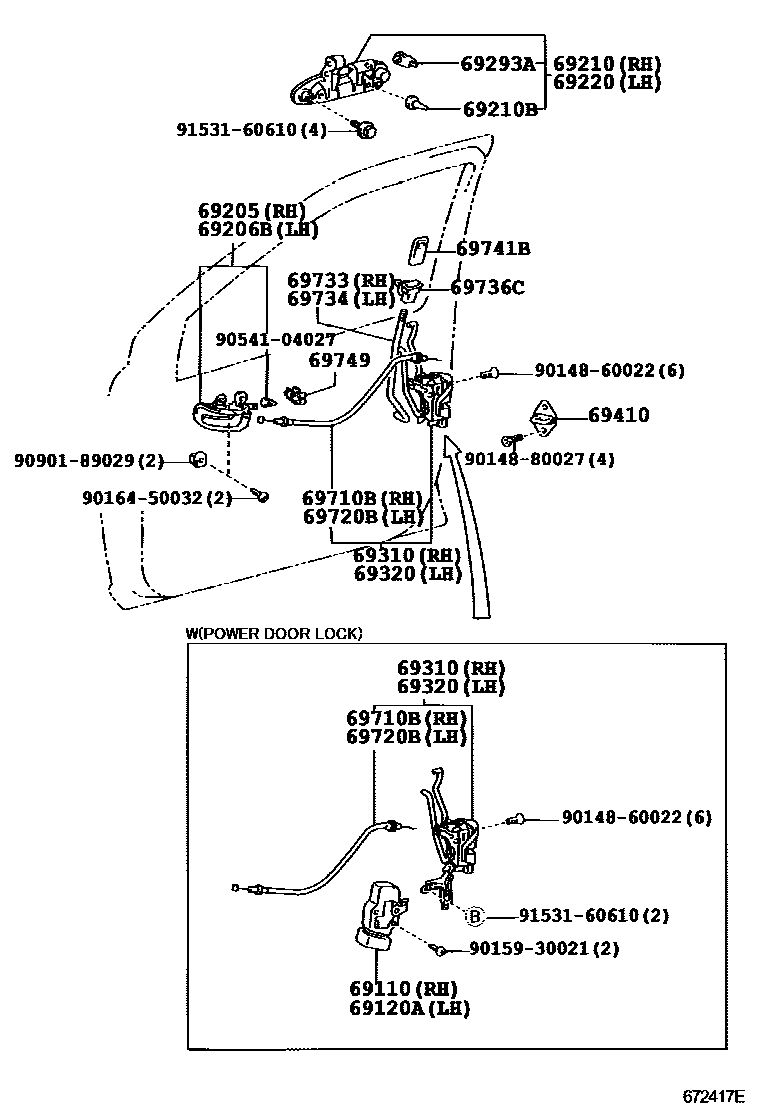 69293A
69210 (RH)
69220 (LH)
69210B
91531-60610 (4)
69205 (RH)
69206B (LH)
69741B
69733 (RH)
69734 (LH)
69736C
90541-04027
69749
90148-60022 (6)
69410
90148-80027 (4)
90901-89029 (2)
90164-50032 (2)
69710B (RH)
69720B (LH)
69310 (RH)
69320 (LH)

W(POWER DOOR LOCK)
69310 (RH)
69320 (LH)
69710B (RH)
69720B (LH)
90148-60022 (6)
B 91531-60610 (2)
90159-30021 (2)
69110 (RH)
69120A (LH)

672417E