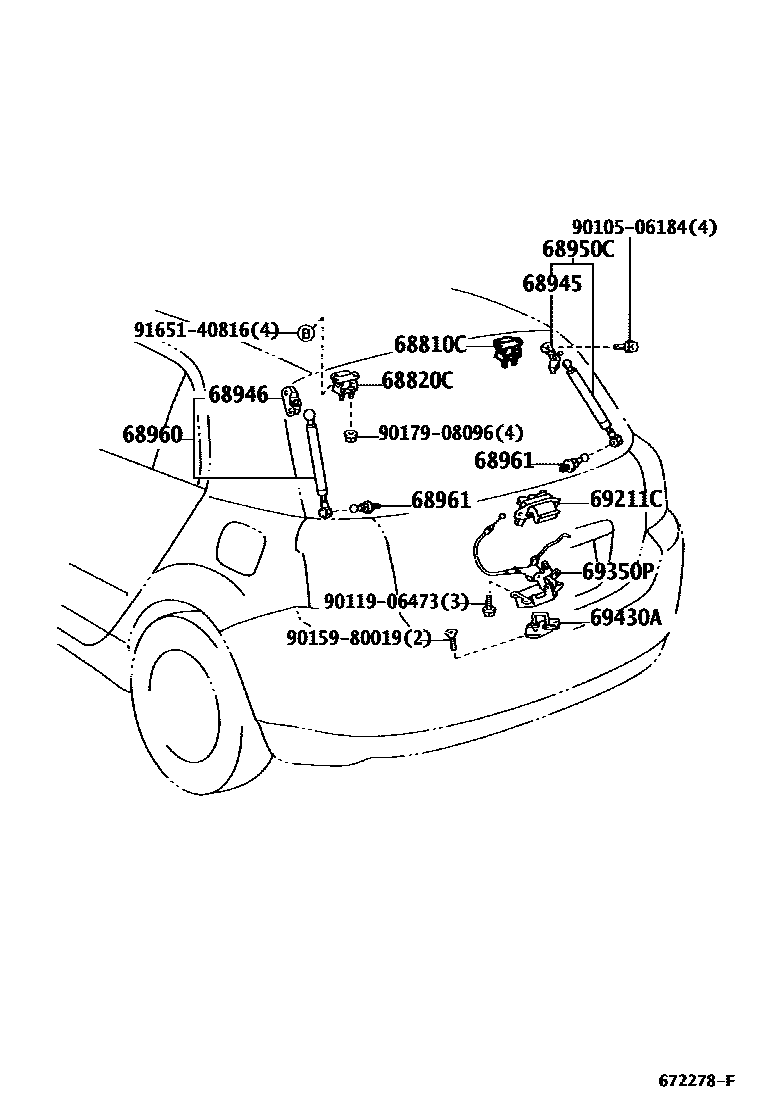 90105-06184(4)
68950C
68945
91651-40816(4)
68810C
68820C
68946
68960
90179-08096(4)
68961
68961
69211C
69350P
90119-06473(3)
69430A
90159-80019(2)
672278-F