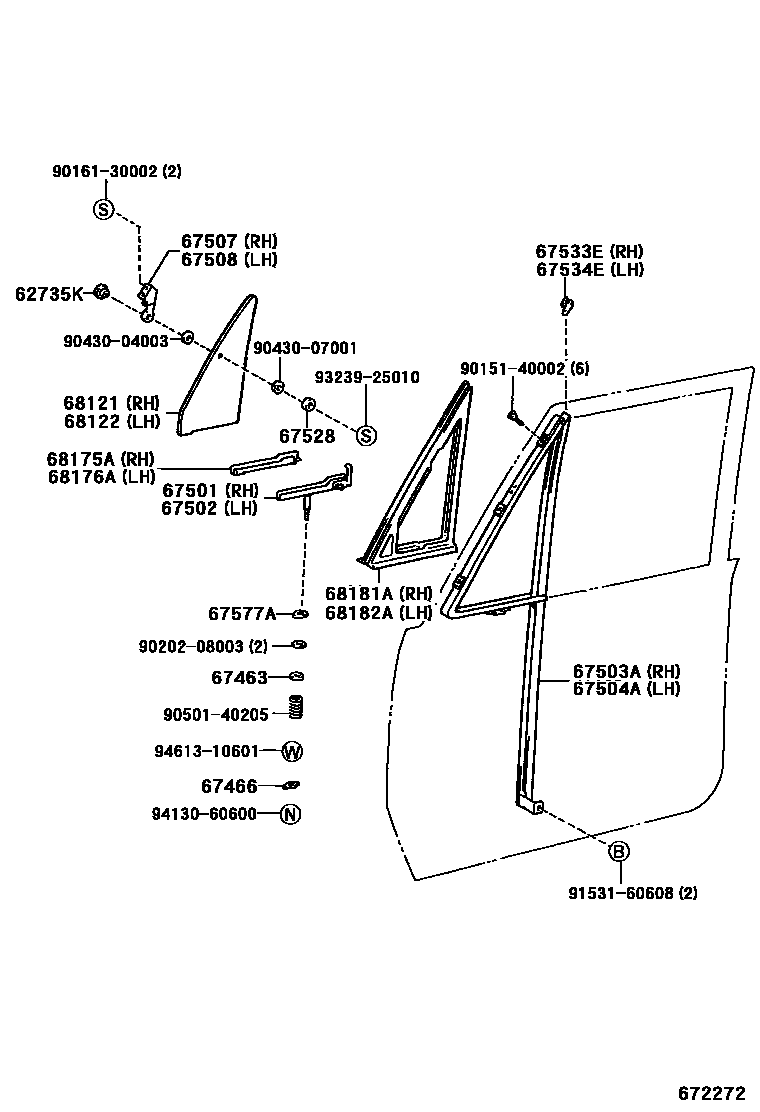 90161-30002 (2)
S
67507 (RH)
67508 (LH)
62735K
90430-04003
90430-07001
93239-25010
68121 (RH)
68122 (LH)
67528
S
68175A (RH)
68176A (LH)
67501 (RH)
67502 (LH)
67577A
90202-08003 (2)
67463
90501-40205
94613-10601
W
67466
94130-60600
N
67533E (RH)
67534E (LH)
90151-40002 (6)
68181A (RH)
68182A (LH)
67503A (RH)
67504A (LH)
B
91531-60608 (2)
672272