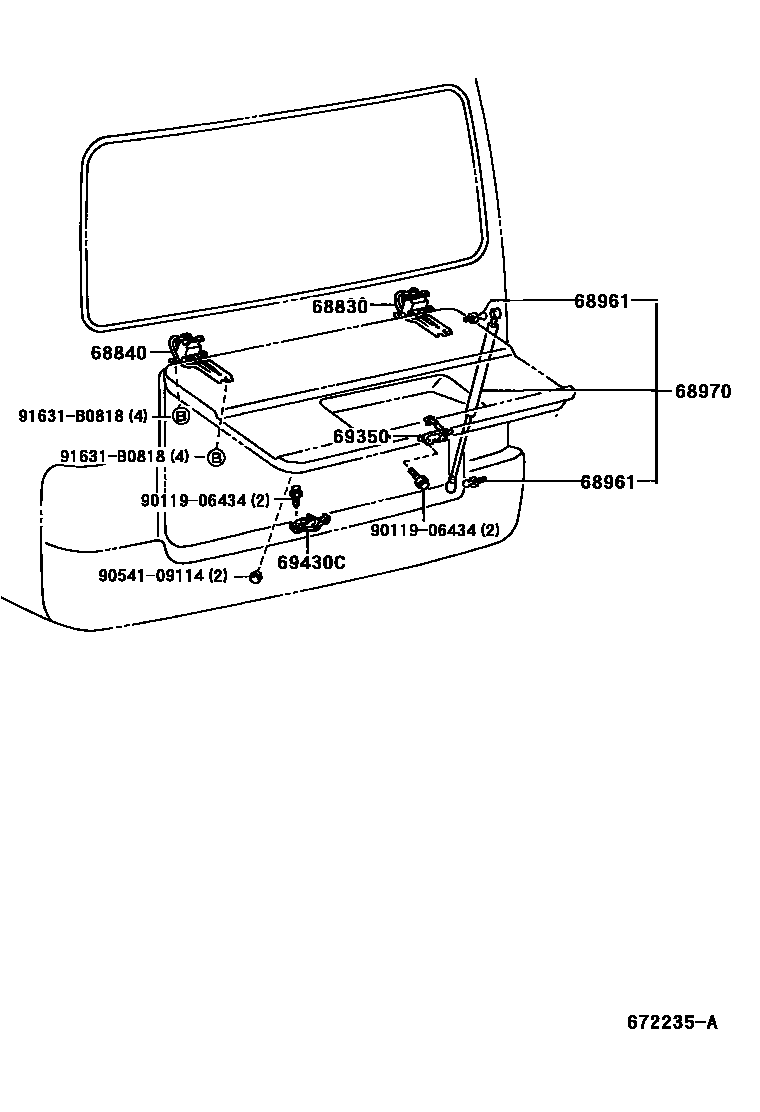 68830
68961
68840
68970
91631-B0818 (4) B
69350
91631-B0818 (4) B
68961
90119-06434 (2)
90119-06434 (2)
69430C
90541-09114 (2)
672235-A