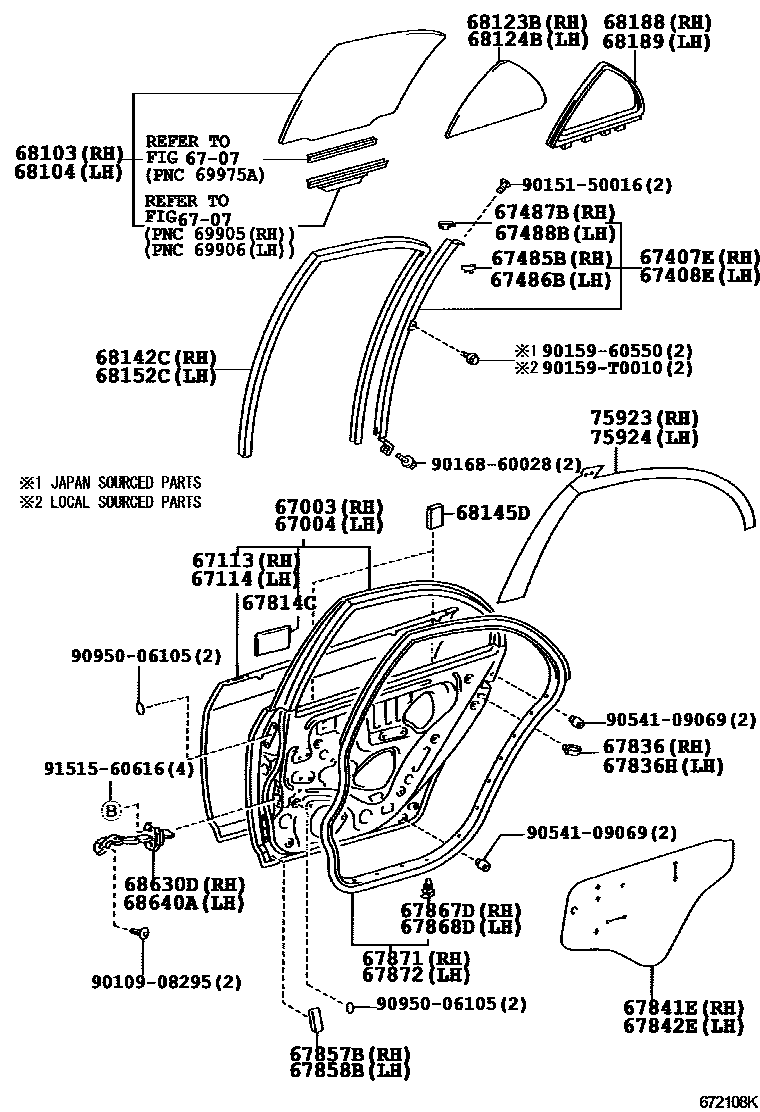 68123B(RH)
68124B(LH)

68188(RH)
68189(LH)

68103(RH)
68104(LH)

REFER TO
FIG 67-07
(PNC 69975A)

REFER TO
FIG 67-07
(PNC 69905(RH))
(PNC 69906(LH))

90151-50016(2)

67487B(RH)
67488B(LH)

67485B(RH)
67486B(LH)

67407E(RH)
67408E(LH)

68142C(RH)
68152C(LH)

※1 90159-60550(2)
※2 90159-T0010(2)

75923(RH)
75924(LH)

90168-60028(2)

※1 JAPAN SOURCED PARTS
※2 LOCAL SOURCED PARTS

67003(RH)
67004(LH)

68145D

67113(RH)
67114(LH)

67814C

90950-06105(2)

90541-09069(2)

67836(RH)
67836H(LH)

91515-60616(4)

B

90541-09069(2)

68630D(RH)
68640A(LH)

67867D(RH)
67868D(LH)

67871(RH)
67872(LH)

90109-08295(2)

90950-06105(2)

67841E(RH)
67842E(LH)

67857B(RH)
67858B(LH)

672108K