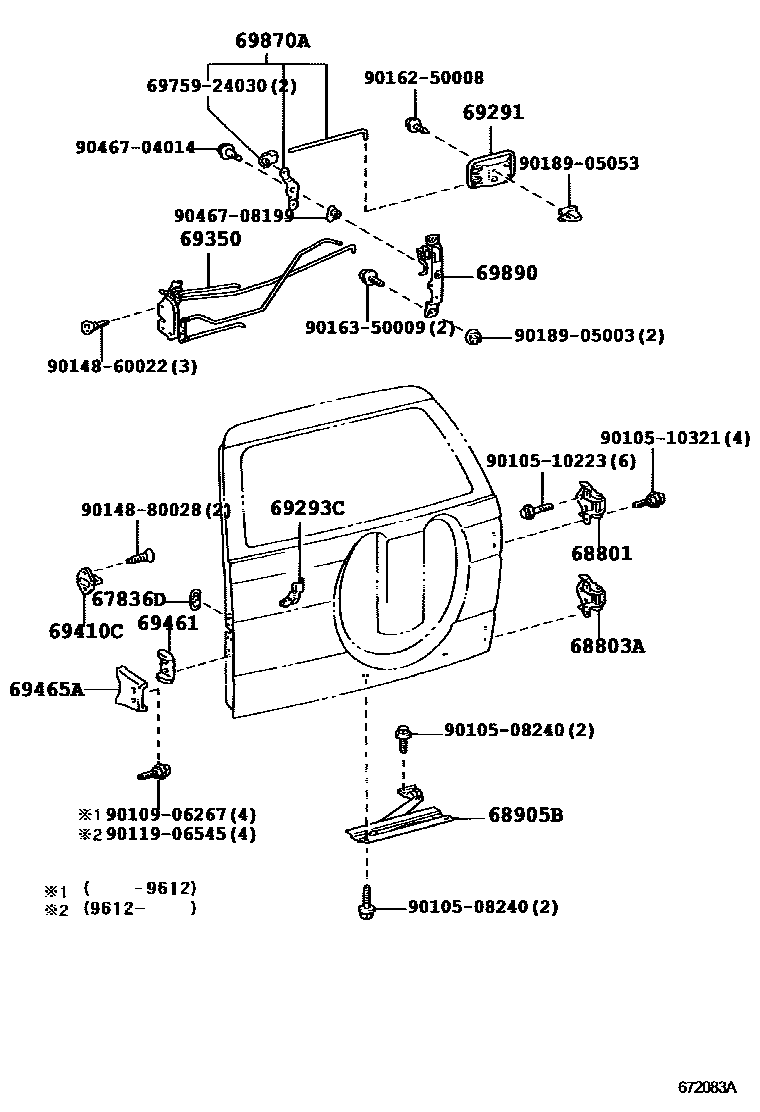 69870A
69759-24030(2)
90162-50008
69291
90467-04014
90189-05053
90467-08199
69350
69890
90163-50009(2)
90189-05003(2)
90148-60022(3)
90105-10321(4)
90105-10223(6)
90148-80028(2)
69293C
68801
67836D
69410C
69461
68803A
69465A
90105-08240(2)
※1 90109-06267(4)
※2 90119-06545(4)
68905B
※1 ( -9612)
※2 (9612- )
90105-08240(2)
672083A