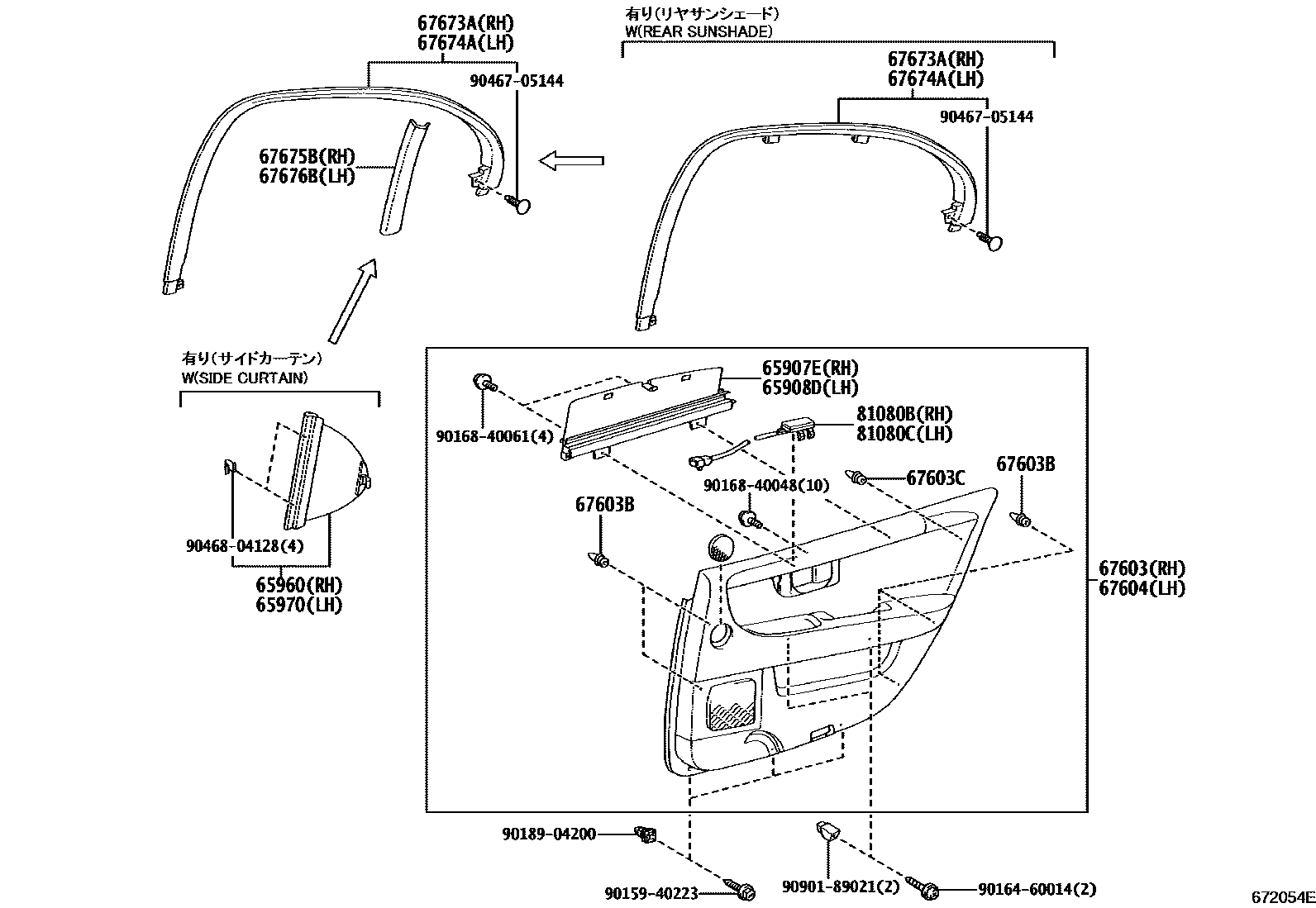 67673A(RH)
67674A(LH)
90467-05144
67675B(RH)
67676B(LH)

有り(リヤサンシェード)
W(REAR SUNSHADE)
67673A(RH)
67674A(LH)
90467-05144

有り(サイドカーテン)
W(SIDE CURTAIN)
90468-04128(4)
65960(RH)
65970(LH)

90168-40061(4)
65907E(RH)
65908D(LH)
81080B(RH)
81080C(LH)
90168-40048(10)
67603C
67603B
67603B
67603(RH)
67604(LH)

90189-04200
90159-40223
90901-89021(2)
90164-60014(2)
672054E