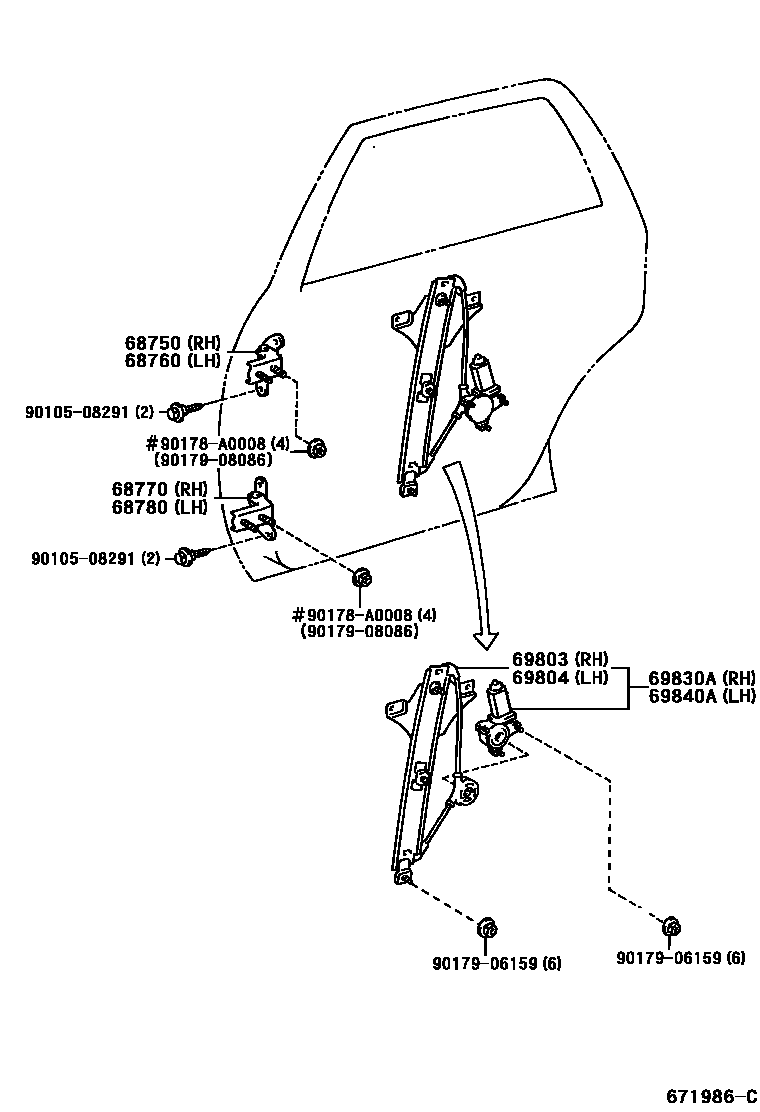 68750 (RH)
68760 (LH)

90105-08291 (2)

#90178-A0008 (4)
(90179-08086)

68770 (RH)
68780 (LH)

90105-08291 (2)

#90178-A0008 (4)
(90179-08086)

69803 (RH)
69804 (LH)

69830A (RH)
69840A (LH)

90179-06159 (6)

90179-06159 (6)

671986-C