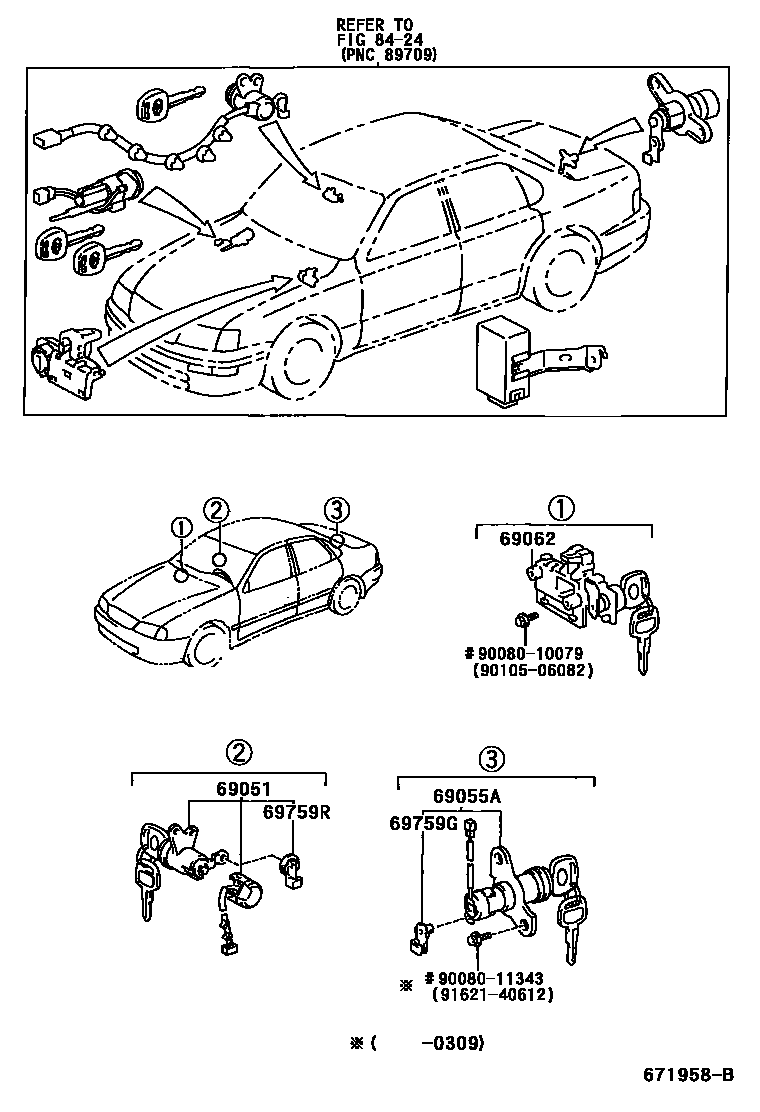 REFER TO
FIG 84-24
(PNC 89709)

①
②
③

①
69062
#90080-10079
(90105-06082)

②
69051
69759R

③
69055A
69759G
※ #90080-11343
(91621-40612)

※ (    -0309)

671958-B