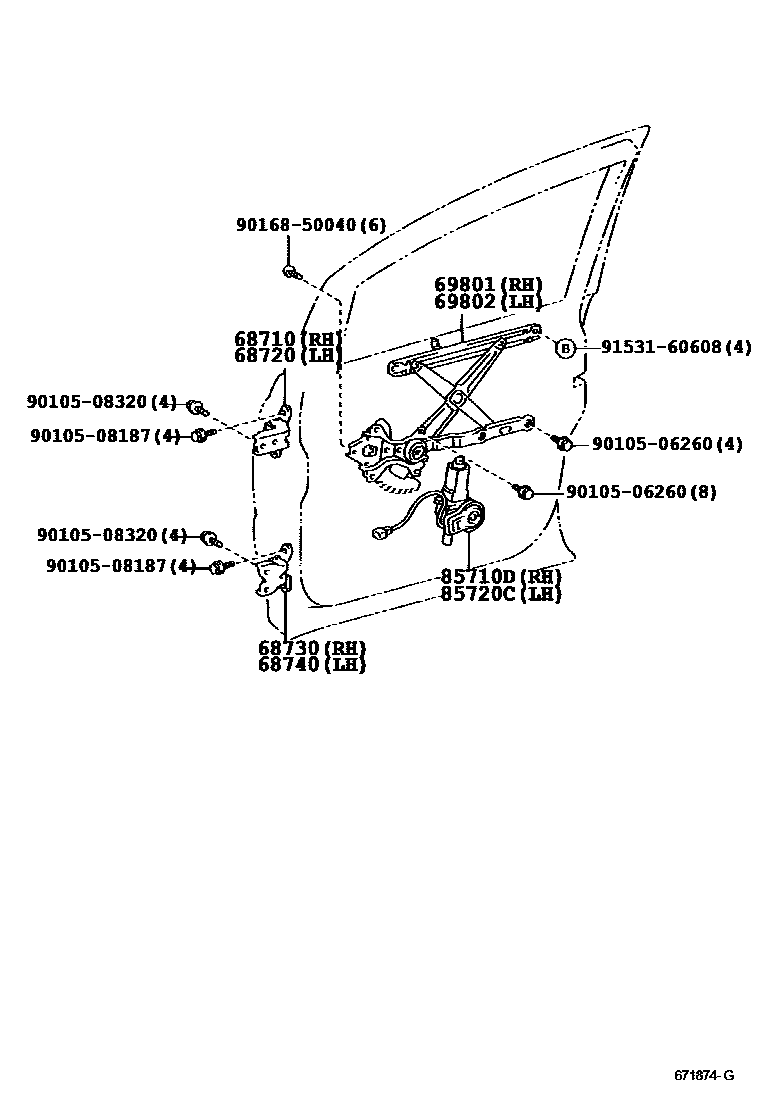 90168-50040 (6)

69801 (RH)
69802 (LH)

68710 (RH)
68720 (LH)

B 91531-60608 (4)

90105-08320 (4)
90105-08187 (4)

90105-06260 (4)

90105-06260 (8)

90105-08320 (4)
90105-08187 (4)

85710D (RH)
85720C (LH)

68730 (RH)
68740 (LH)

671874-G