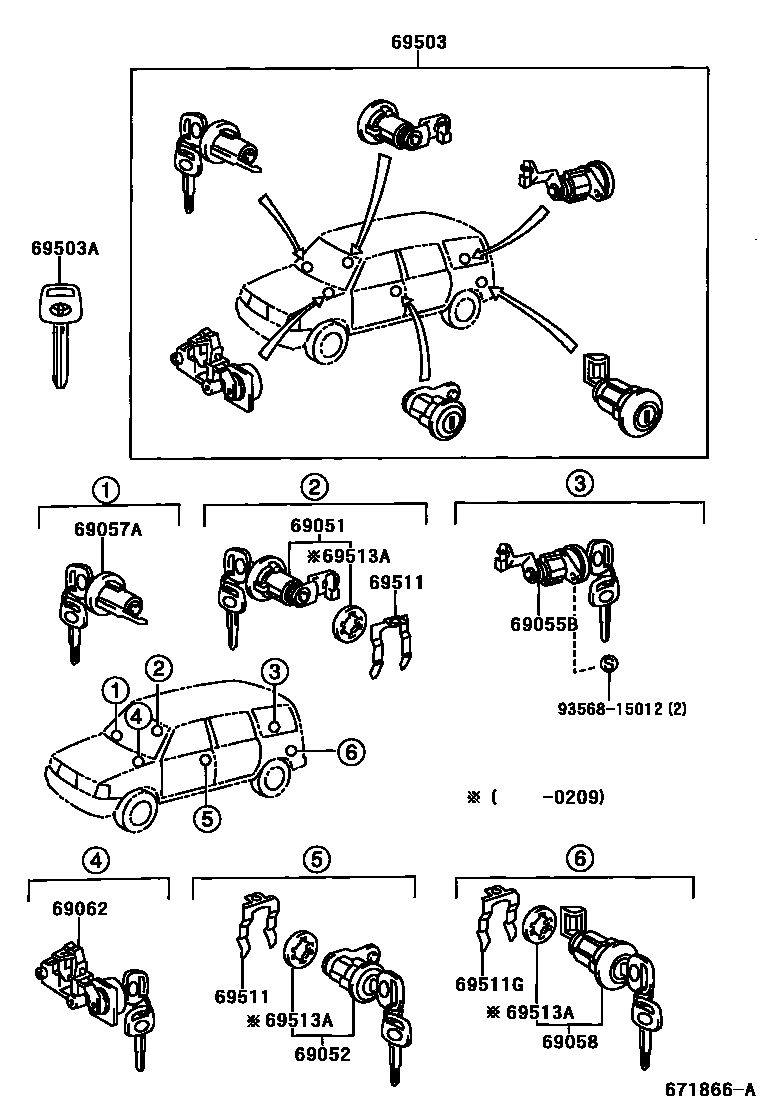 69503

69503A

1
69057A

2
69051
※69513A
69511

3
69055B
93568-15012 (2)

1 2 3 4 5 6

※ (     -0209)

4
69062

5
69511
※69513A
69052

6
69511G
※69513A
69058

671866-A