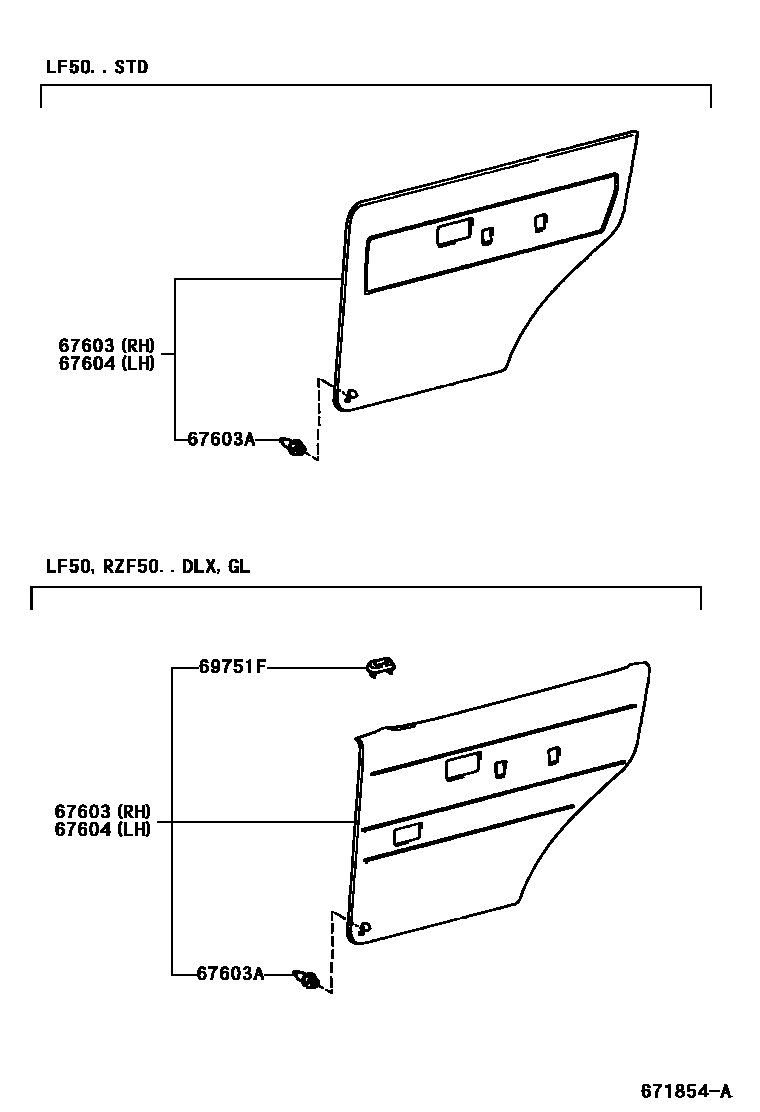 LF50. . STD

67603 (RH)
67604 (LH)

67603A

LF50, RZF50. . DLX, GL

69751F

67603 (RH)
67604 (LH)

67603A

671854-A