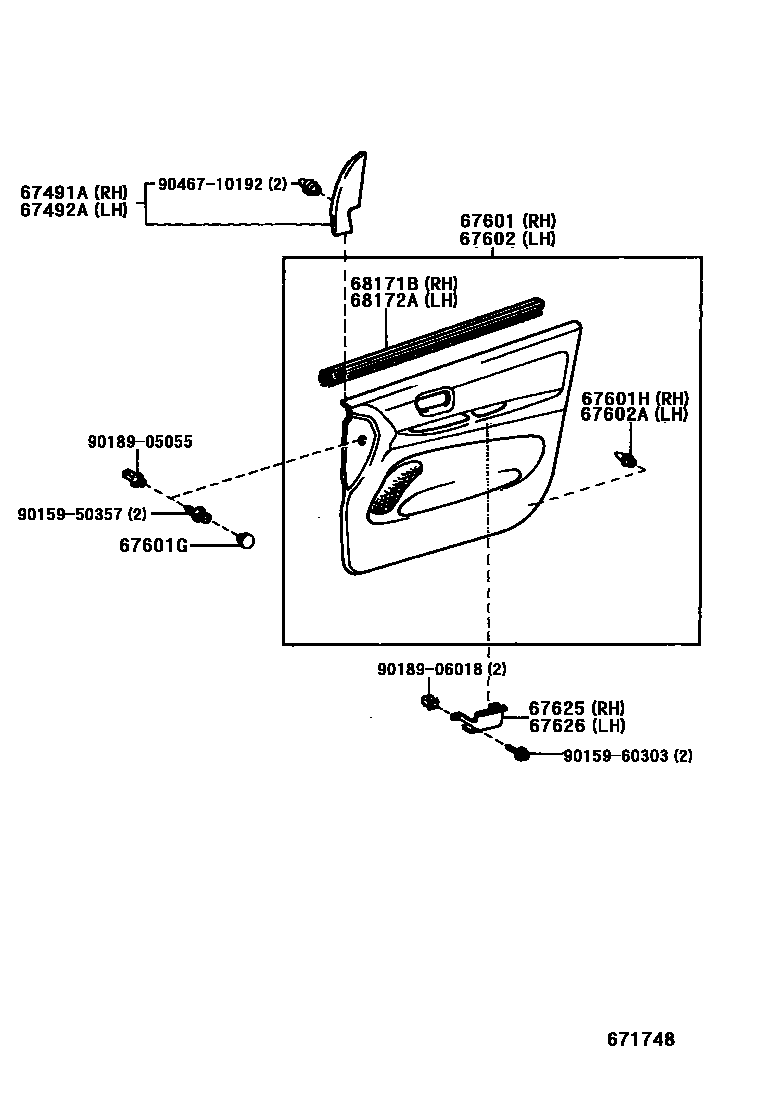 67491A (RH)
67492A (LH)

90467-10192 (2)

67601 (RH)
67602 (LH)

68171B (RH)
68172A (LH)

67601H (RH)
67602A (LH)

90189-05055

90159-50357 (2)

67601G

90189-06018 (2)

67625 (RH)
67626 (LH)

90159-60303 (2)

671748