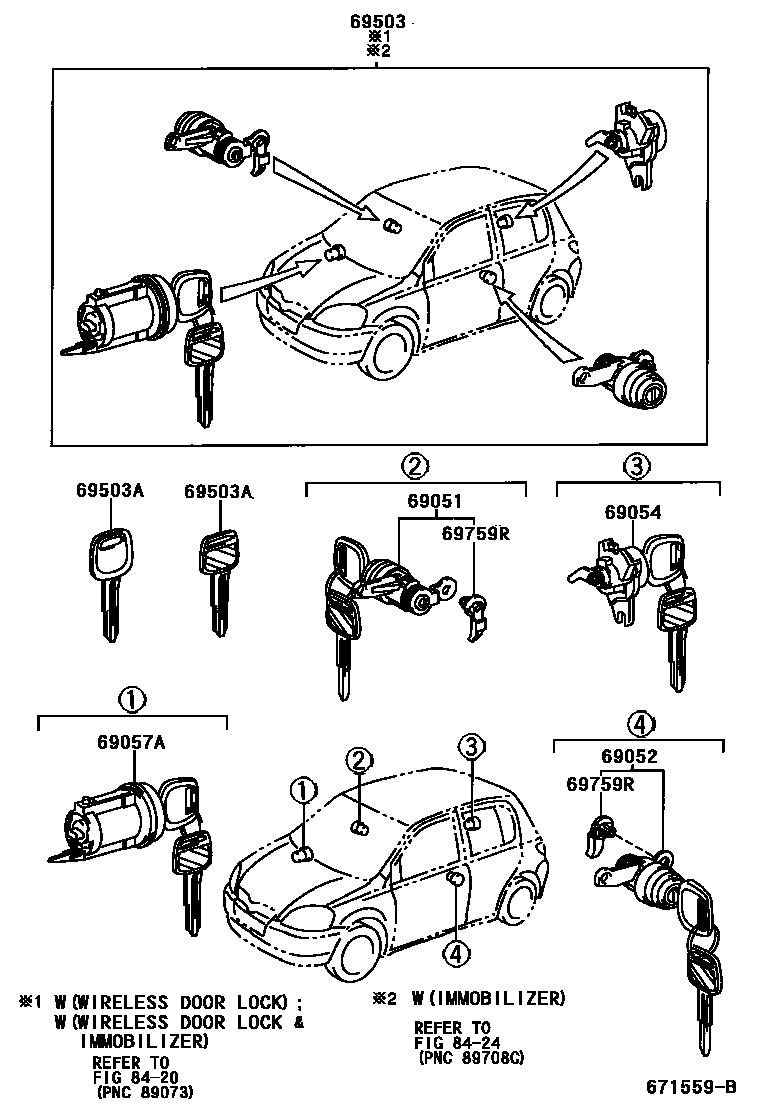 69503
※1
※2

69503A

69503A

②
69051
69759R

③
69054

①
69057A

①

②

③

④

④
69052
69759R

※1 W(WIRELESS DOOR LOCK) ;
W(WIRELESS DOOR LOCK & IMMOBILIZER)
REFER TO
FIG 84-20
(PNC 89073)

※2 W(IMMOBILIZER)
REFER TO
FIG 84-24
(PNC 89708C)

671559-B