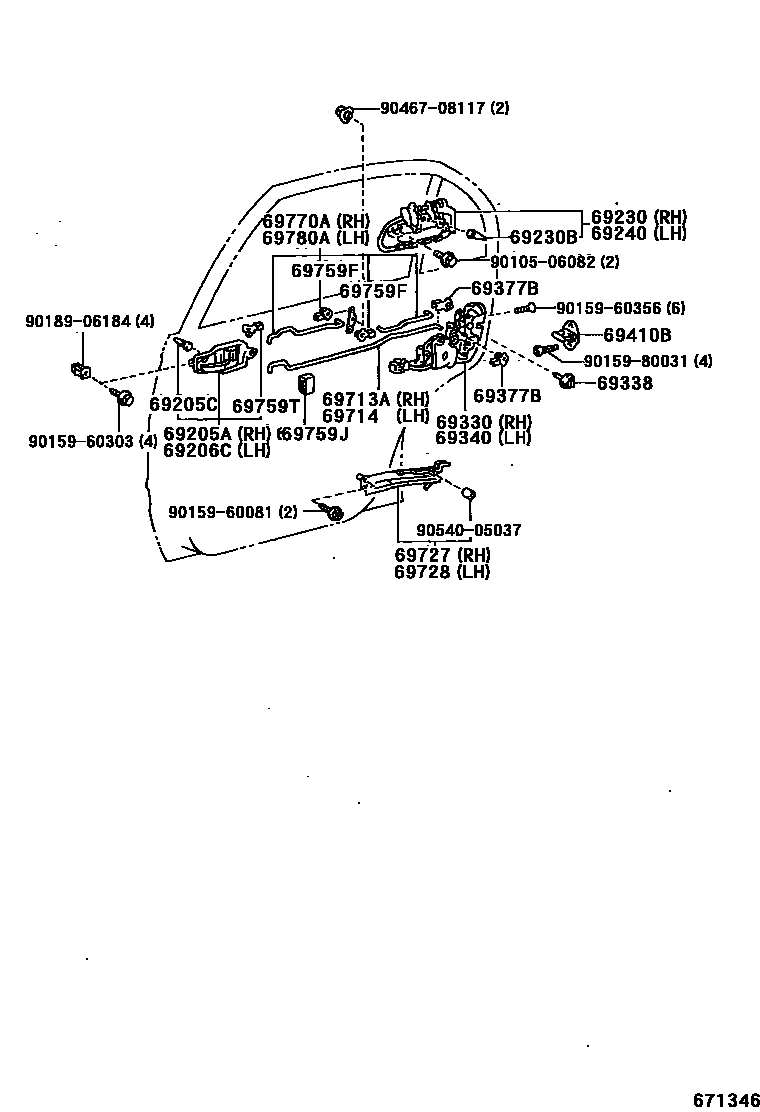 90467-08117 (2)
69770A (RH)
69780A (LH)
69230 (RH)
69240 (LH)
69230B
90105-06082 (2)
69759F
69759F
69377B
90159-60356 (6)
90189-06184 (4)
69410B
90159-80031 (4)
69338
69377B
69205C
69759T
69713A (RH)
69714 (LH)
69330 (RH)
69340 (LH)
90159-60303 (4)
69205A (RH)
69206C (LH)
69759J
90159-60081 (2)
90540-05037
69727 (RH)
69728 (LH)
671346