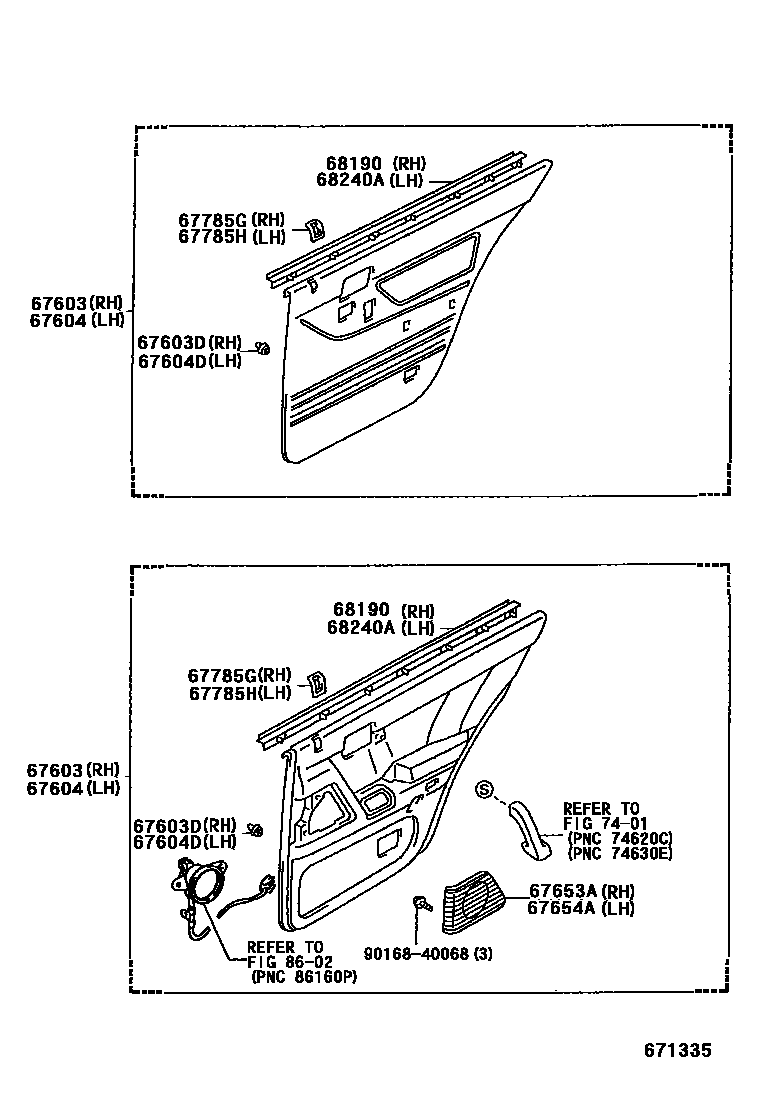 68190 (RH)
68240A (LH)

67785G (RH)
67785H (LH)

67603 (RH)
67604 (LH)

67603D (RH)
67604D (LH)

68190 (RH)
68240A (LH)

67785G (RH)
67785H (LH)

67603 (RH)
67604 (LH)

67603D (RH)
67604D (LH)

S

REFER TO
FIG 74-01
(PNC 74620C)
(PNC 74630E)

67653A (RH)
67654A (LH)

90168-40068 (3)

REFER TO
FIG 86-02
(PNC 86160P)

671335