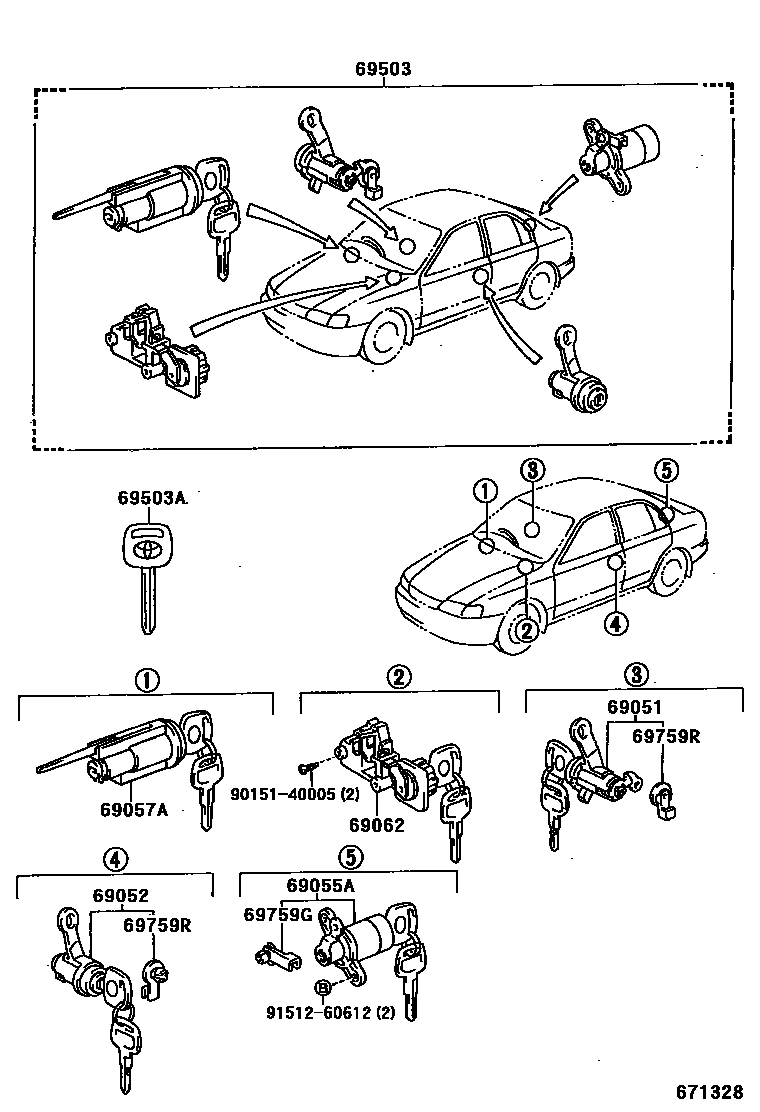 69503

69503A

①
③
⑤
②
④

①
69057A

②
90151-40005 (2)
69062

③
69051
69759R

④
69052
69759R

⑤
69055A
69759G
Ⓑ
91512-60612 (2)

671328