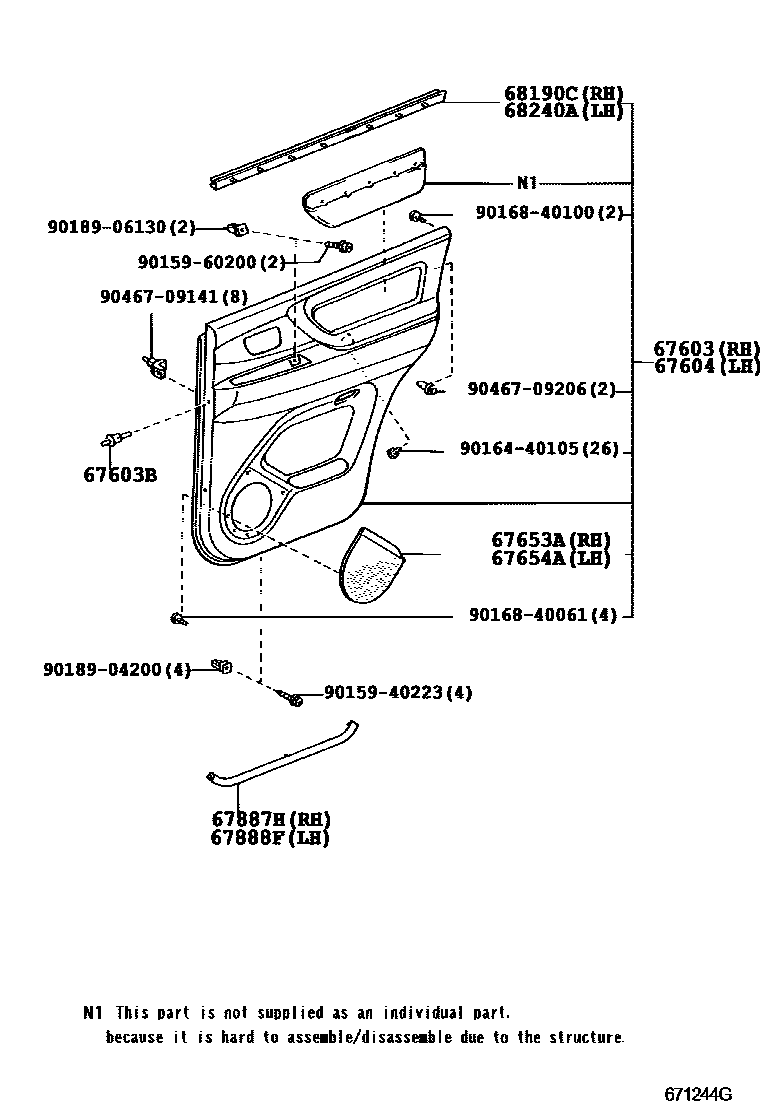 68190C(RH)
68240A(LH)

N1

90189-06130(2)

90168-40100(2)

90159-60200(2)

90467-09141(8)

67603(RH)
67604(LH)

90467-09206(2)

90164-40105(26)

67603B

67653A(RH)
67654A(LH)

90168-40061(4)

90189-04200(4)

90159-40223(4)

67887H(RH)
67888F(LH)

N1 This part is not supplied as an individual part. because it is hard to assemble/disassemble due to the structure.

671244G