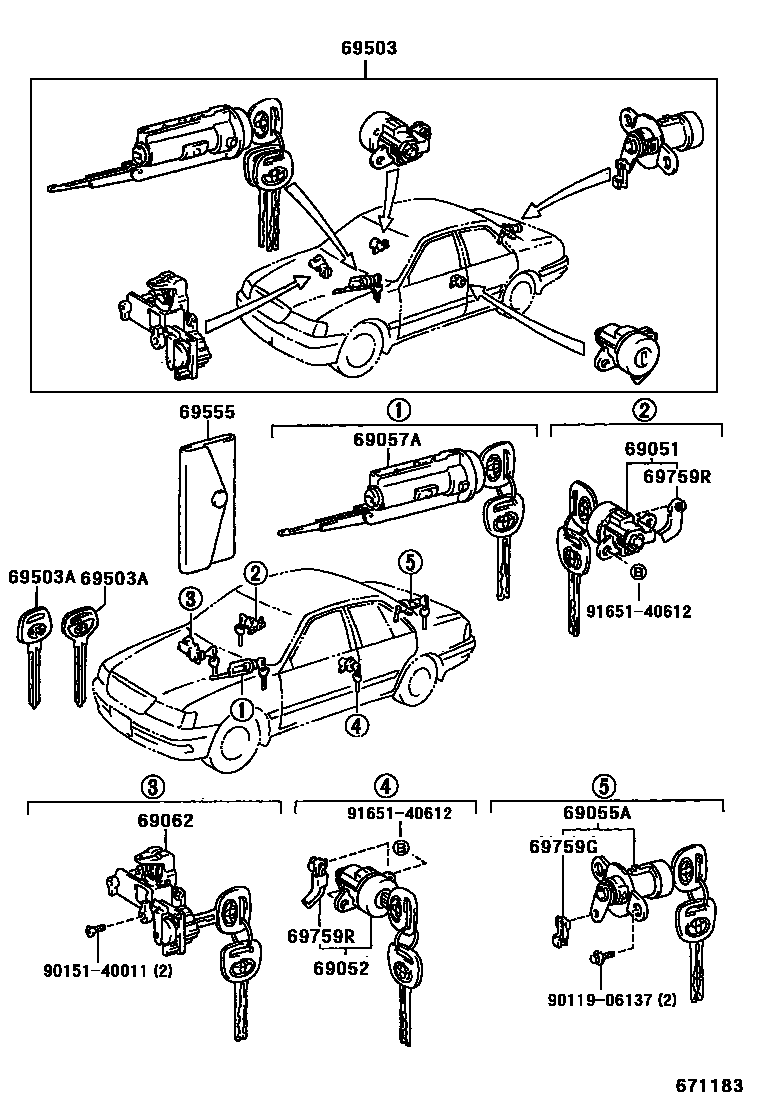 69503

69555

①
69057A

②
69051
69759R
Ⓑ
91651-40612

69503A 69503A

③ ② ⑤

① ④

③
69062
90151-40011 (2)

④
91651-40612
Ⓑ
69759R
69052

⑤
69055A
69759G
90119-06137 (2)

671183