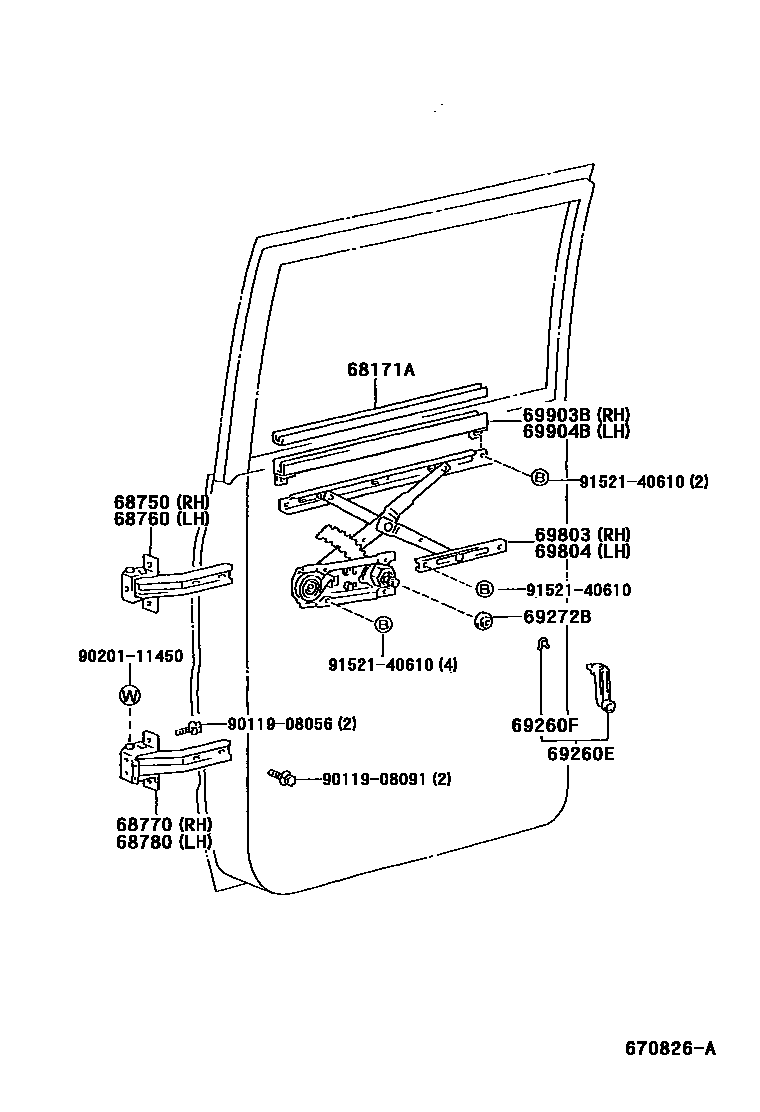 68171A
69903B (RH)
69904B (LH)
B 91521-40610 (2)
68750 (RH)
68760 (LH)
69803 (RH)
69804 (LH)
B 91521-40610
69272B
B
91521-40610 (4)
90201-11450
W
90119-08056 (2)
69260F
69260E
90119-08091 (2)
68770 (RH)
68780 (LH)
670826-A