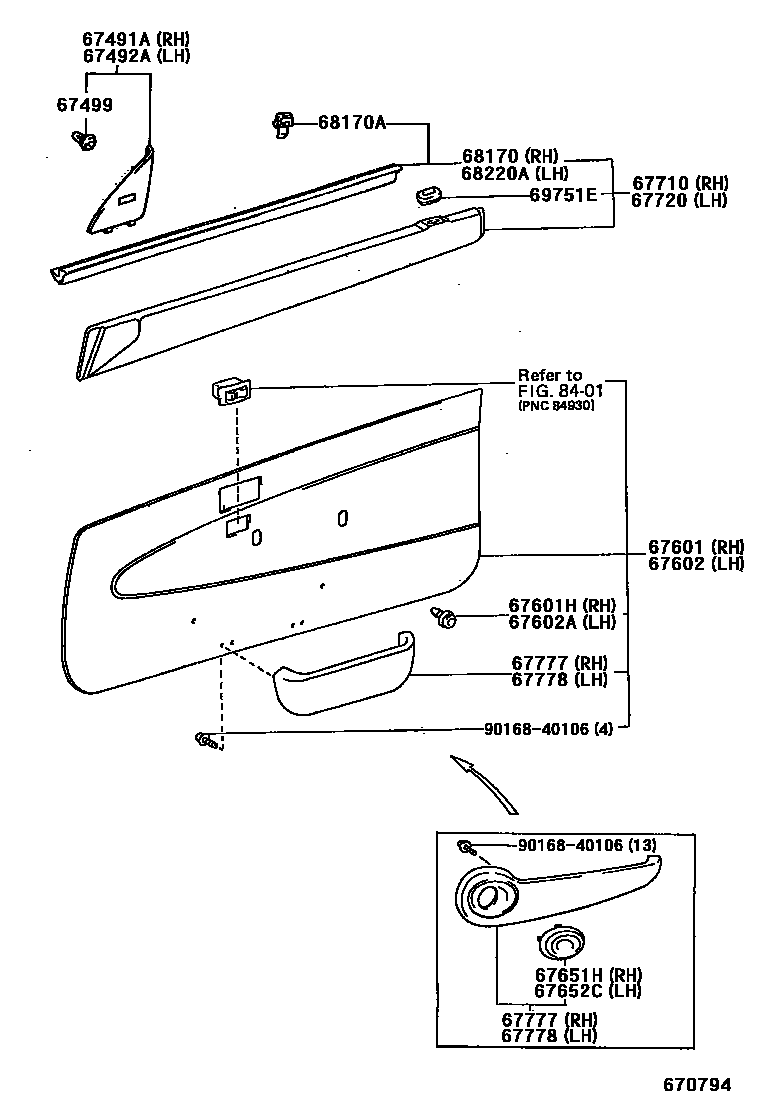 67491A (RH)
67492A (LH)

67499

68170A

68170 (RH)
68220A (LH)

69751E

67710 (RH)
67720 (LH)

Refer to
FIG. 84-01
(PNC 84930)

67601 (RH)
67602 (LH)

67601H (RH)
67602A (LH)

67777 (RH)
67778 (LH)

90168-40106 (4)

90168-40106 (13)

67651H (RH)
67652C (LH)

67777 (RH)
67778 (LH)

670794