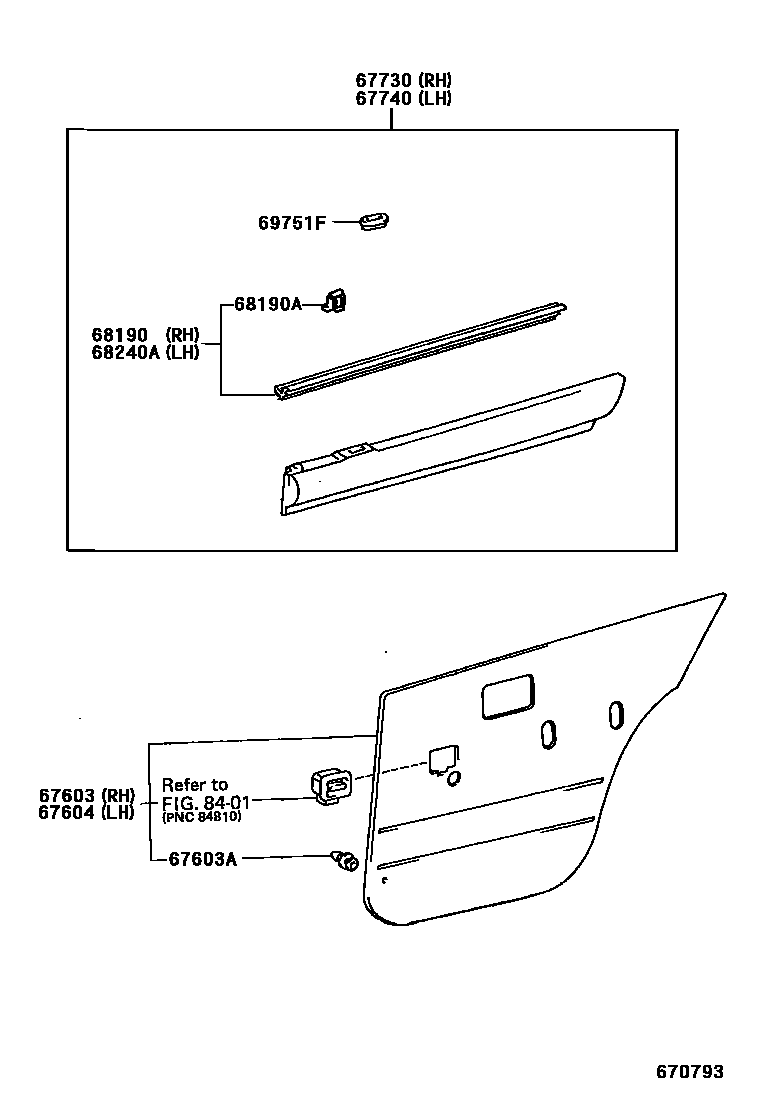 67730 (RH)
67740 (LH)

69751F

68190A

68190 (RH)
68240A (LH)

67603 (RH)
67604 (LH)

Refer to
FIG. 84-01
(PNC 84810)

67603A

670793