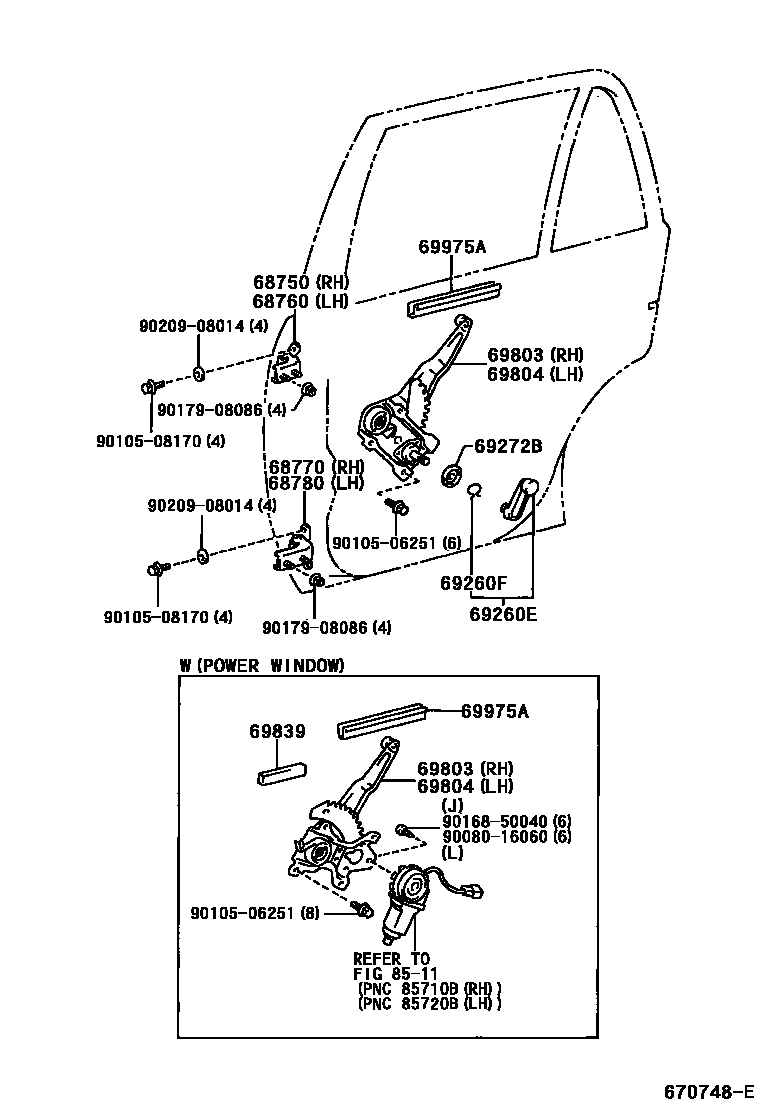 69975A

68750 (RH)
68760 (LH)

90209-08014 (4)

69803 (RH)
69804 (LH)

90179-08086 (4)

90105-08170 (4)

69272B

68770 (RH)
68780 (LH)

90209-08014 (4)

90105-06251 (6)

69260F

69260E

90105-08170 (4)

90179-08086 (4)

W (POWER WINDOW)

69975A

69839

69803 (RH)
69804 (LH)

(J)
90168-50040 (6)
90080-16060 (6)
(L)

90105-06251 (8)

REFER TO
FIG 85-11
(PNC 85710B (RH))
(PNC 85720B (LH))

670748-E