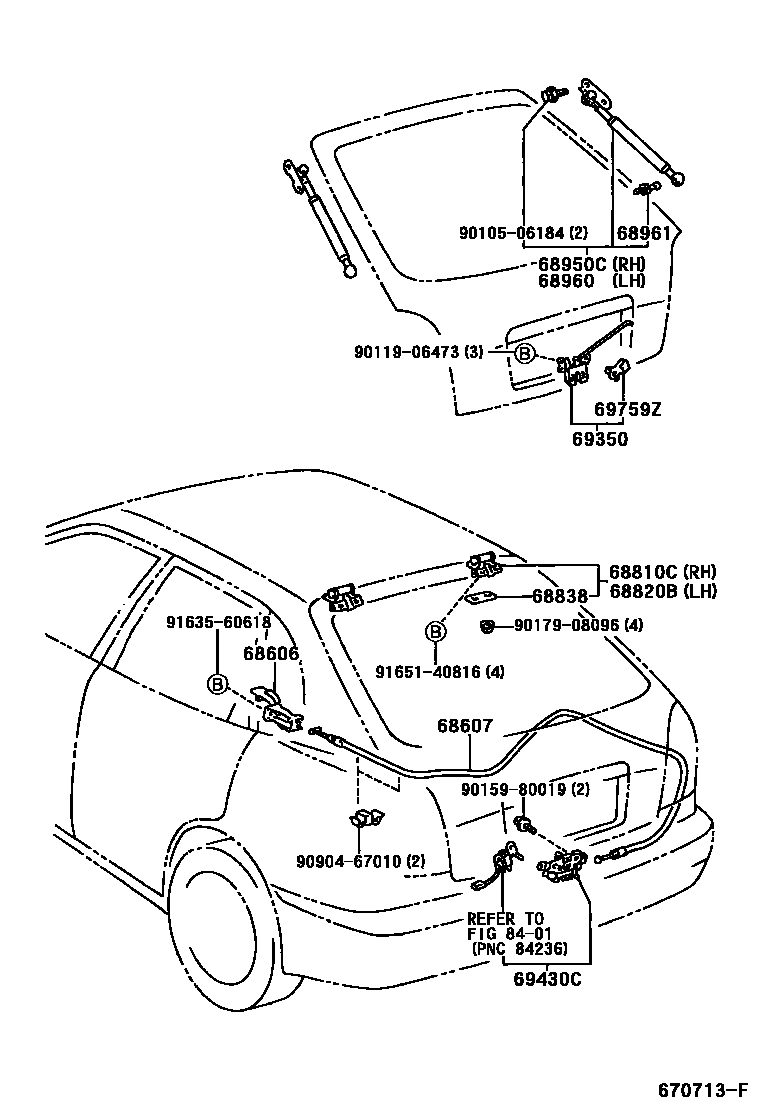 90105-06184 (2)
68961
68950C (RH)
68960 (LH)
90119-06473 (3)
B
69759Z
69350

68810C (RH)
68820B (LH)
68838
90179-08096 (4)
B
91651-40816 (4)
91635-60618
68606
B
68607
90159-80019 (2)
90904-67010 (2)
REFER TO
FIG 84-01
(PNC 84236)
69430C

670713-F