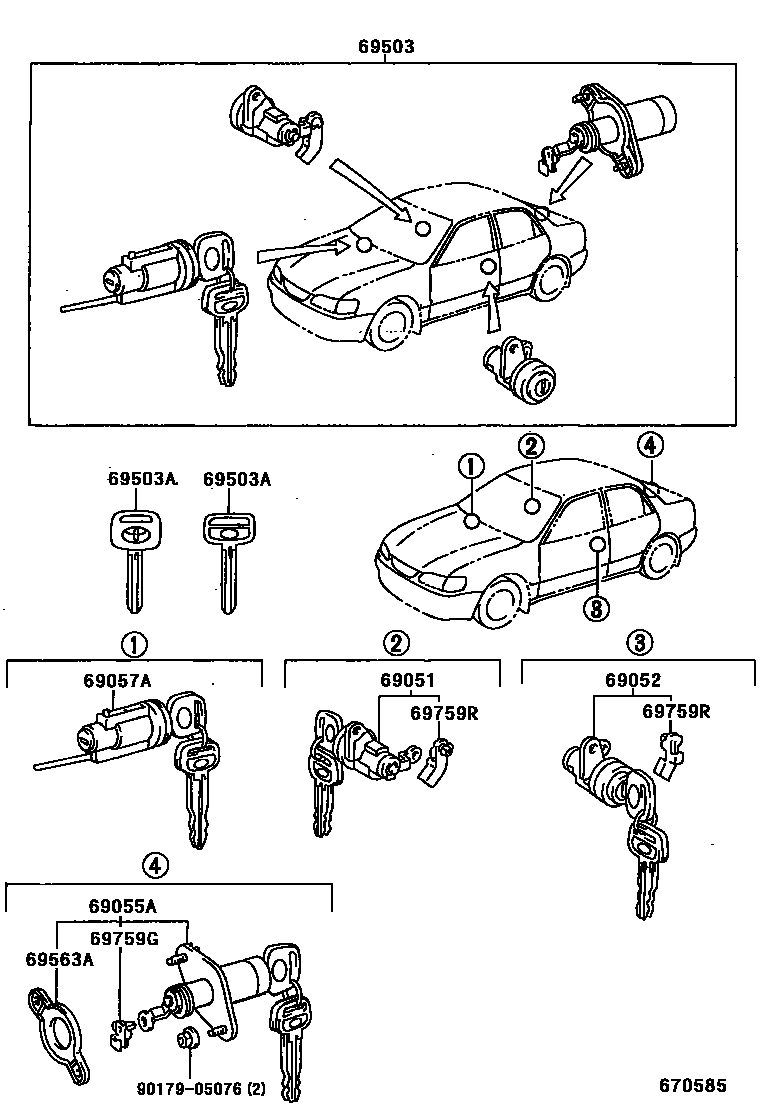 69503

69503A 69503A

①
②
④
③

①
69057A

②
69051
69759R

③
69052
69759R

④
69055A
69759G
69563A
90179-05076 (2)

670585