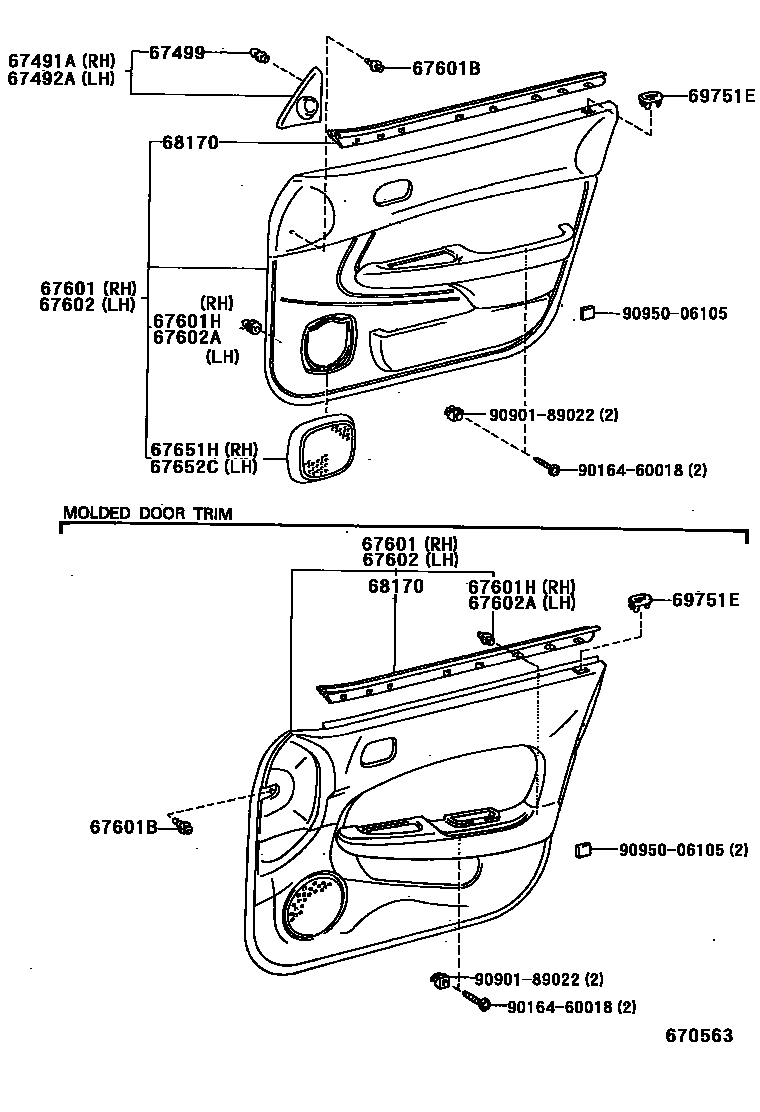 67491A (RH)
67492A (LH)
67499
67601B
69751E
68170
67601 (RH)
67602 (LH)
(RH)
67601H
67602A
(LH)
90950-06105
90901-89022 (2)
67651H (RH)
67652C (LH)
90164-60018 (2)

MOLDED DOOR TRIM
67601 (RH)
67602 (LH)
68170
67601H (RH)
67602A (LH)
69751E
67601B
90950-06105 (2)
90901-89022 (2)
90164-60018 (2)
670563