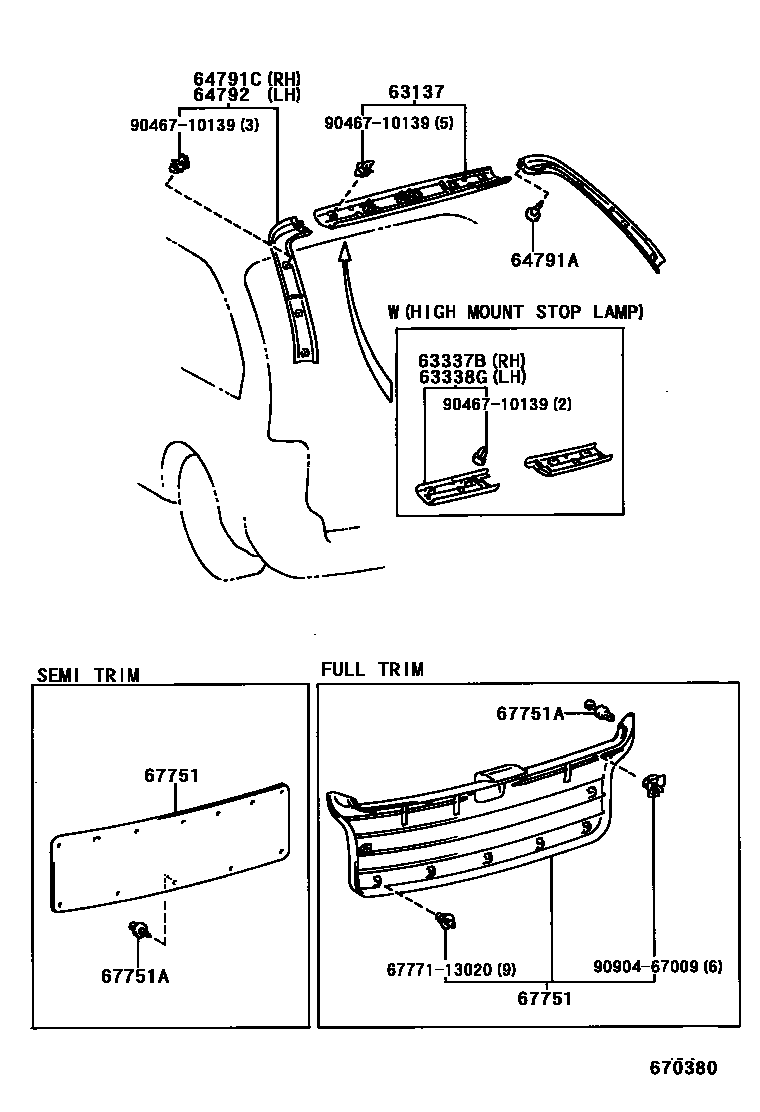 64791C (RH)
64792 (LH)
90467-10139 (3)

63137
90467-10139 (5)

64791A

W (HIGH MOUNT STOP LAMP)
63337B (RH)
63338G (LH)
90467-10139 (2)

SEMI TRIM
67751
67751A

FULL TRIM
67751A
67771-13020 (9)
90904-67009 (6)
67751

670380