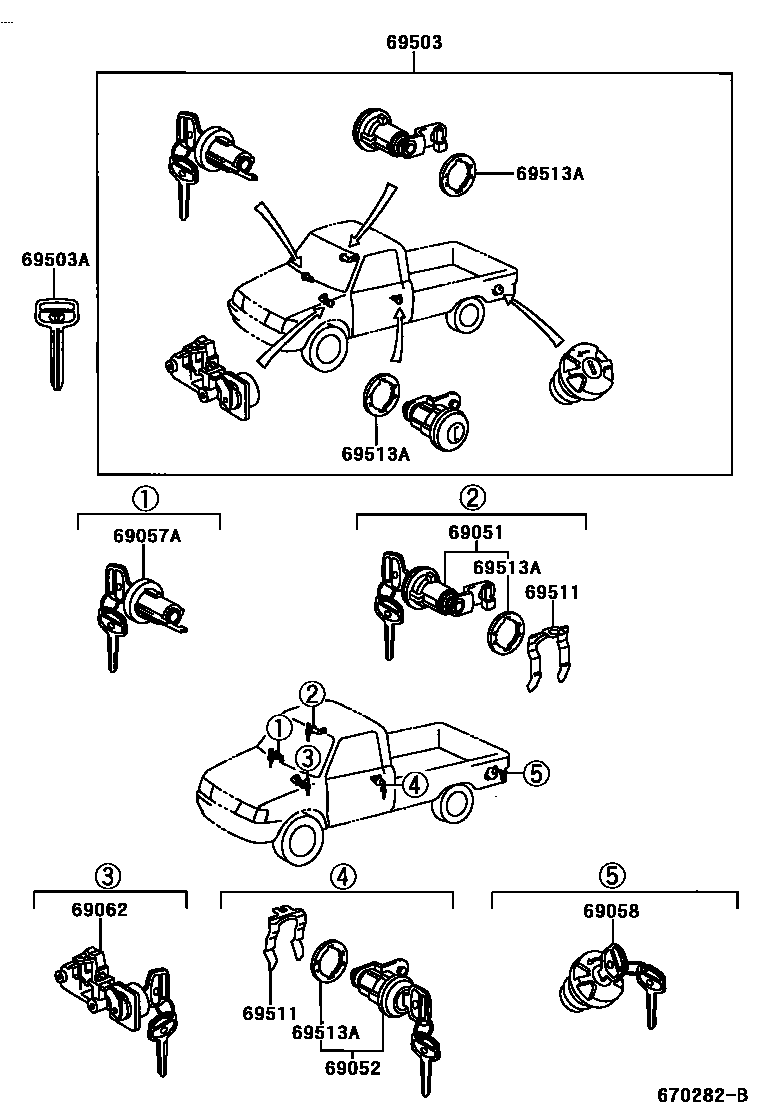 69503

69513A

69503A

69513A

①

69057A

②

69051

69513A

69511

②
①
③
④
⑤

③

69062

④

69511

69513A

69052

⑤

69058

670282-B