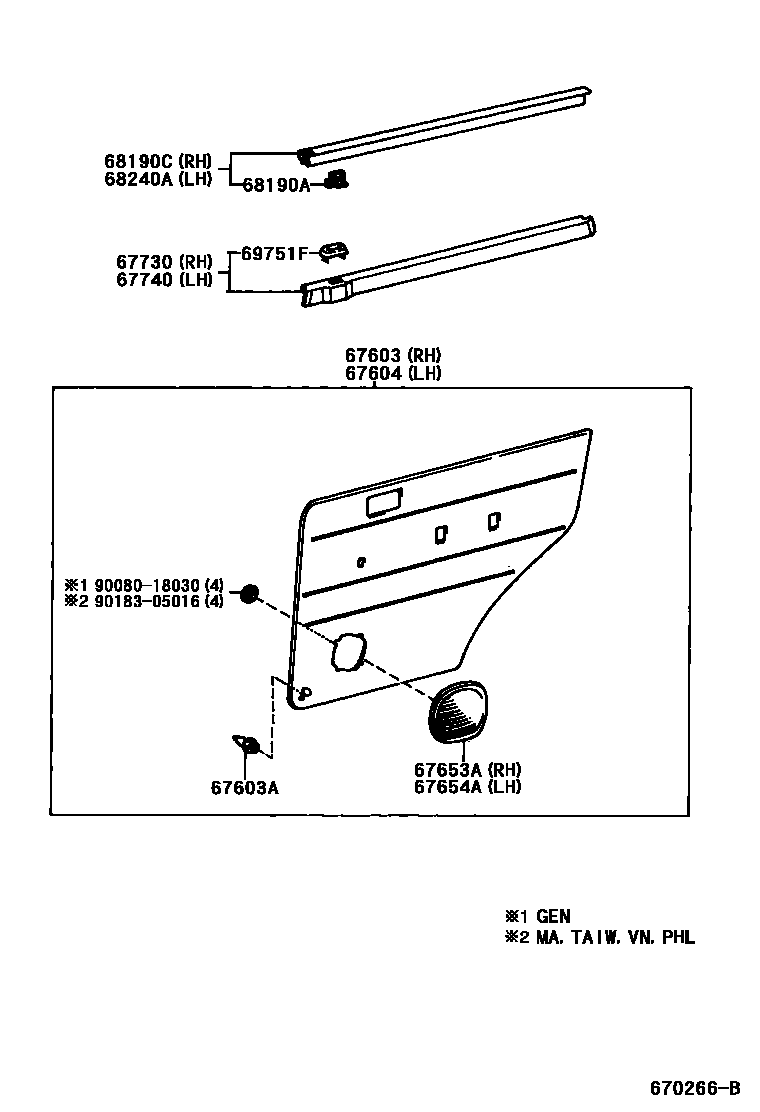 68190C (RH)
68240A (LH)
68190A

67730 (RH)
67740 (LH)
69751F

67603 (RH)
67604 (LH)

※1 90080-18030 (4)
※2 90183-05016 (4)

67603A

67653A (RH)
67654A (LH)

※1 GEN
※2 MA. TAIW. VN. PHL

670266-B