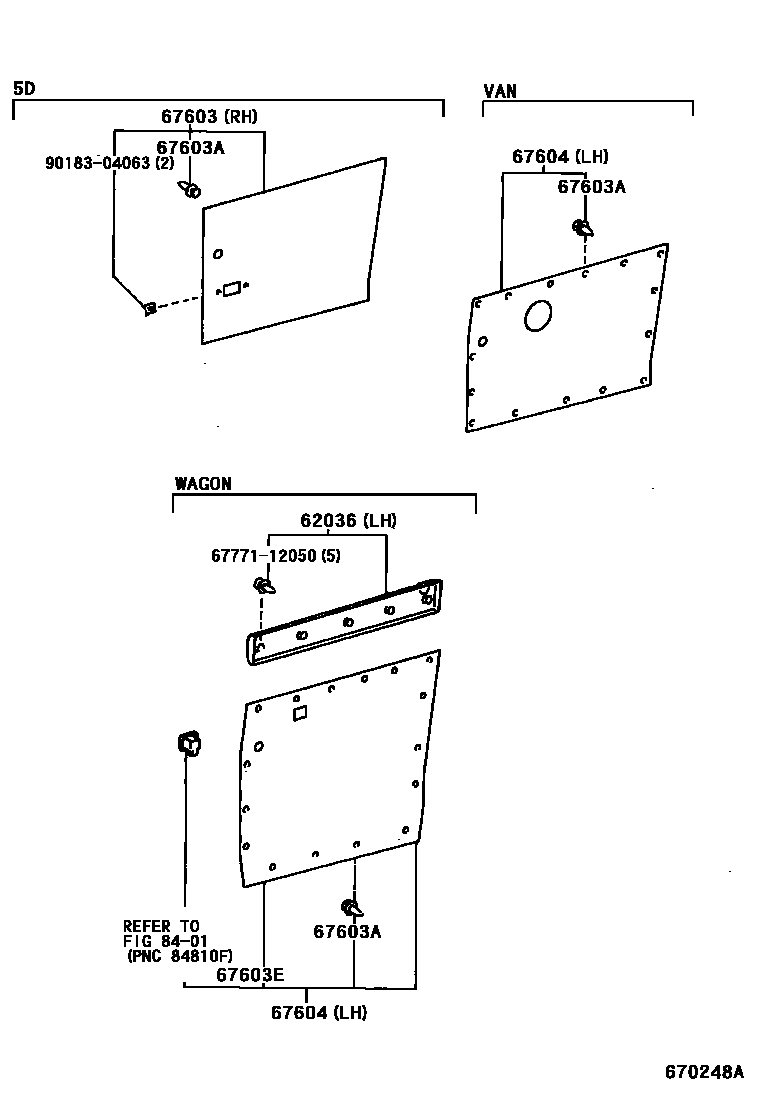 5D
67603 (RH)
67603A
90183-04063 (2)

VAN
67604 (LH)
67603A

WAGON
62036 (LH)
67771-12050 (5)

REFER TO
FIG 84-01
(PNC 84810F)
67603A
67603E
67604 (LH)

670248A