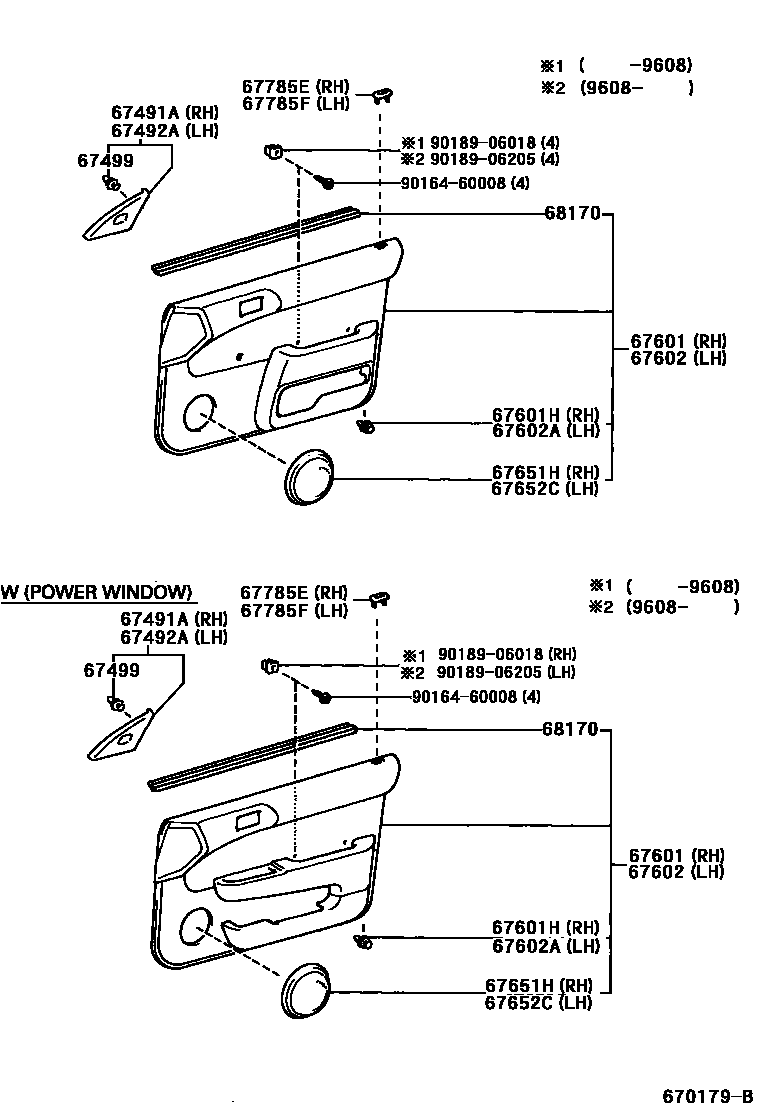 ※1 ( -9608)
※2 (9608- )

67785E (RH)
67785F (LH)

67491A (RH)
67492A (LH)

67499

※1 90189-06018 (4)
※2 90189-06205 (4)
90164-60008 (4)

68170

67601 (RH)
67602 (LH)

67601H (RH)
67602A (LH)

67651H (RH)
67652C (LH)

W (POWER WINDOW)

67785E (RH)
67785F (LH)

※1 ( -9608)
※2 (9608- )

67491A (RH)
67492A (LH)

67499

※1 90189-06018 (RH)
※2 90189-06205 (LH)
90164-60008 (4)

68170

67601 (RH)
67602 (LH)

67601H (RH)
67602A (LH)

67651H (RH)
67652C (LH)

670179-B