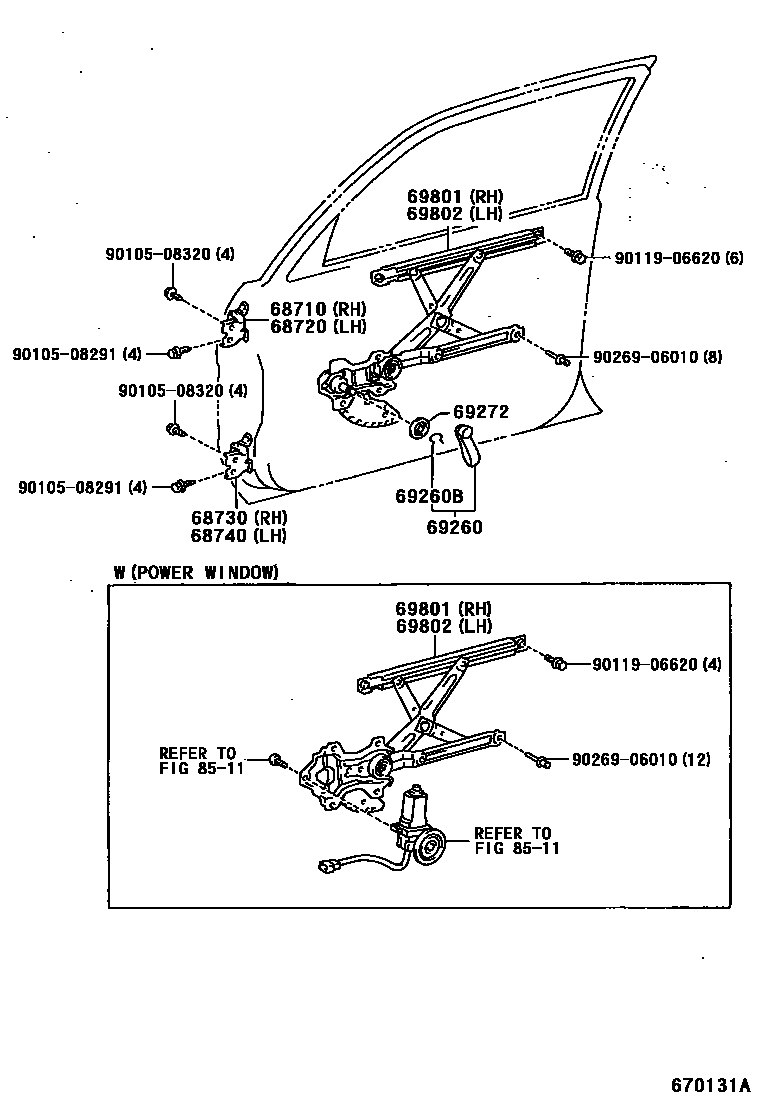 69801 (RH)
69802 (LH)

90105-08320 (4)

90119-06620 (6)

68710 (RH)
68720 (LH)

90105-08291 (4)

90269-06010 (8)

90105-08320 (4)

69272

90105-08291 (4)

69260B

69260

68730 (RH)
68740 (LH)

W (POWER WINDOW)

69801 (RH)
69802 (LH)

90119-06620 (4)

REFER TO
FIG 85-11

90269-06010 (12)

REFER TO
FIG 85-11

670131A