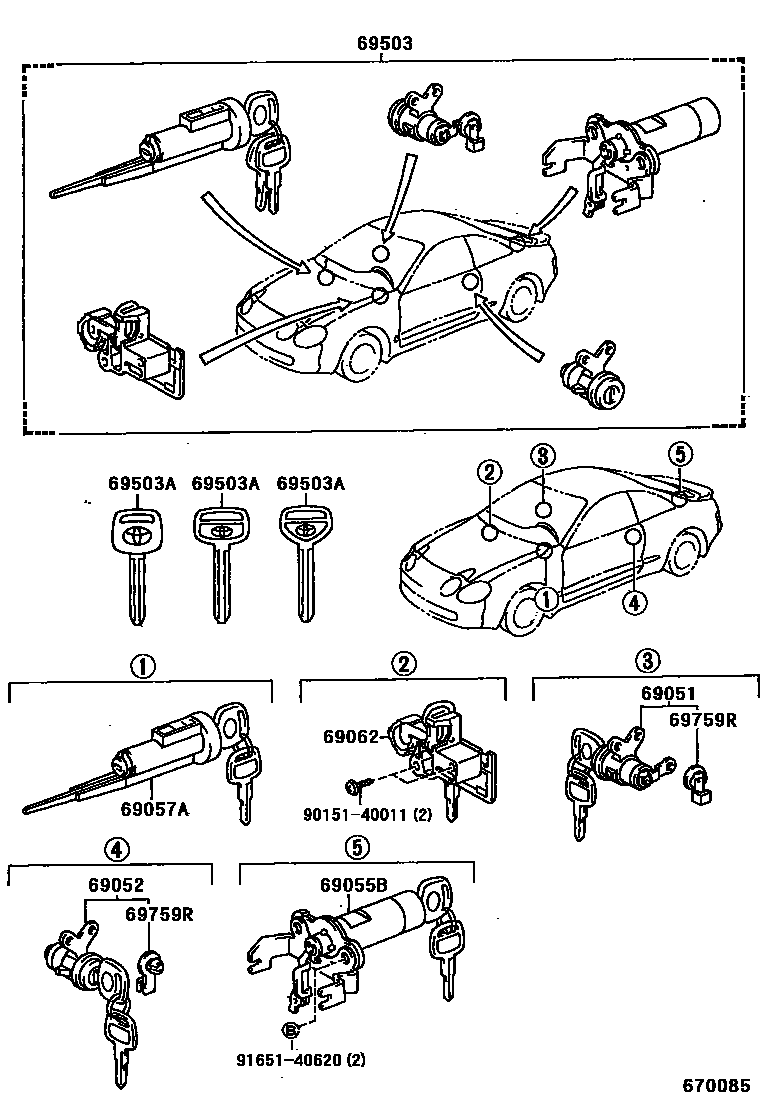 69503

69503A 69503A 69503A

2 3 5
1 4

1

69057A

2

69062

90151-40011 (2)

3

69051
69759R

4

69052
69759R

5

69055B

B

91651-40620 (2)

670085