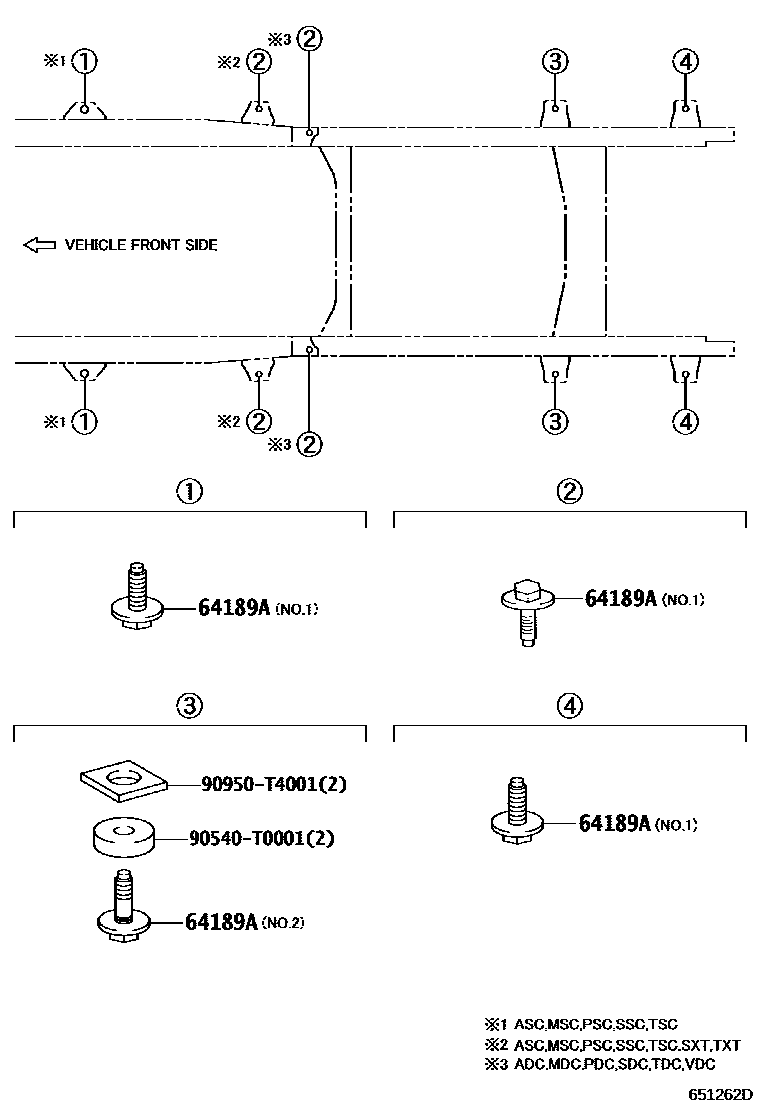 ※1 ① ※2 ② ※3 ② ③ ④

VEHICLE FRONT SIDE

※1 ① ※2 ② ※3 ② ③ ④

①

64189A (NO.1)

②

64189A (NO.1)

③

90950-T4001(2)

90540-T0001(2)

64189A (NO.2)

④

64189A (NO.1)

※1 ASC,MSC,PSC,SSC,TSC
※2 ASC,MSC,PSC,SSC,TSC,SXT,TXT
※3 ADC,MDC,PDC,SDC,TDC,VDC

651262D