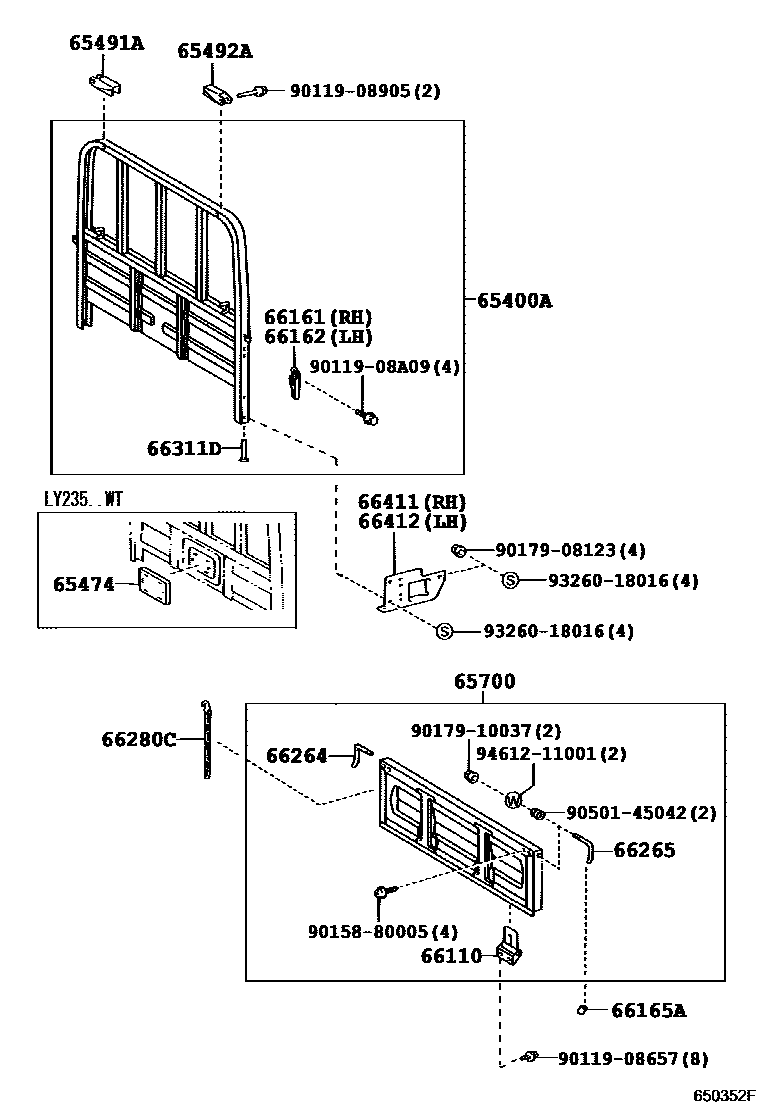 65491A

65492A

90119-08905(2)

65400A

66161(RH)
66162(LH)

90119-08A09(4)

66311D

LY235..WT

65474

66411(RH)
66412(LH)

90179-08123(4)

S 93260-18016(4)

S 93260-18016(4)

65700

66280C

66264

90179-10037(2)

94612-11001(2)

W

90501-45042(2)

66265

90158-80005(4)

66110

66165A

90119-08657(8)

650352F