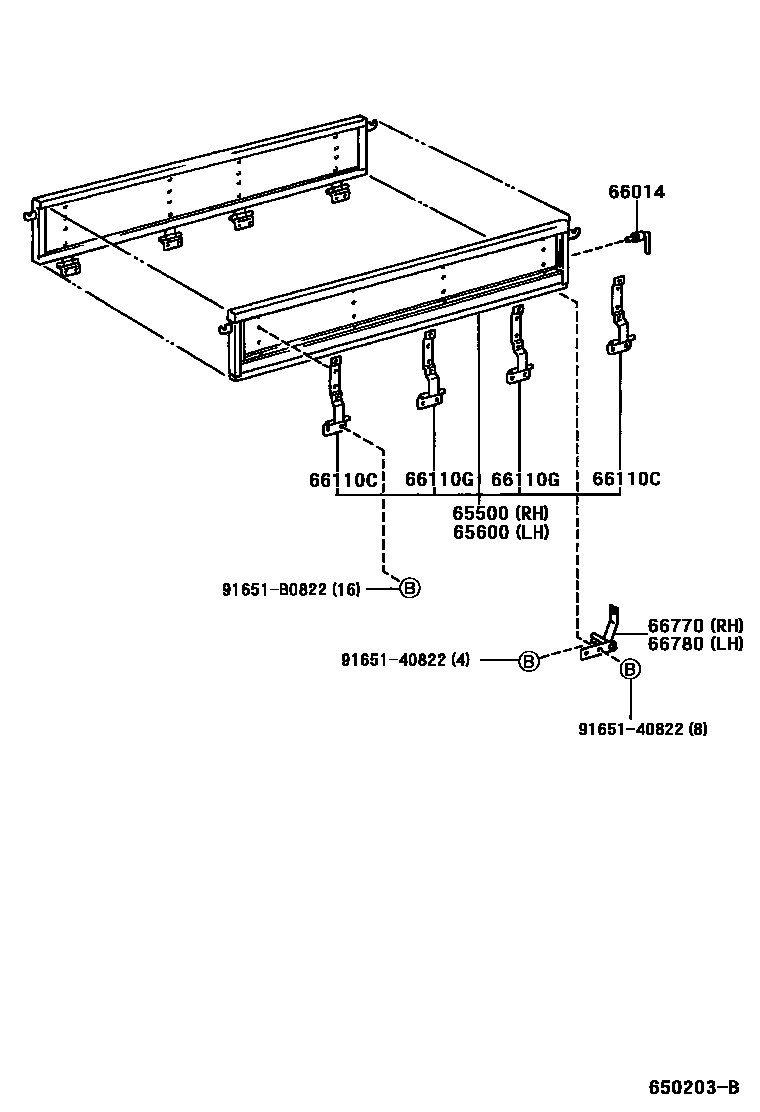 66014

66110C 66110G 66110G 66110C

65500 (RH)
65600 (LH)

91651-B0822 (16) B

66770 (RH)
66780 (LH)

91651-40822 (4) B

B

91651-40822 (8)

650203-B