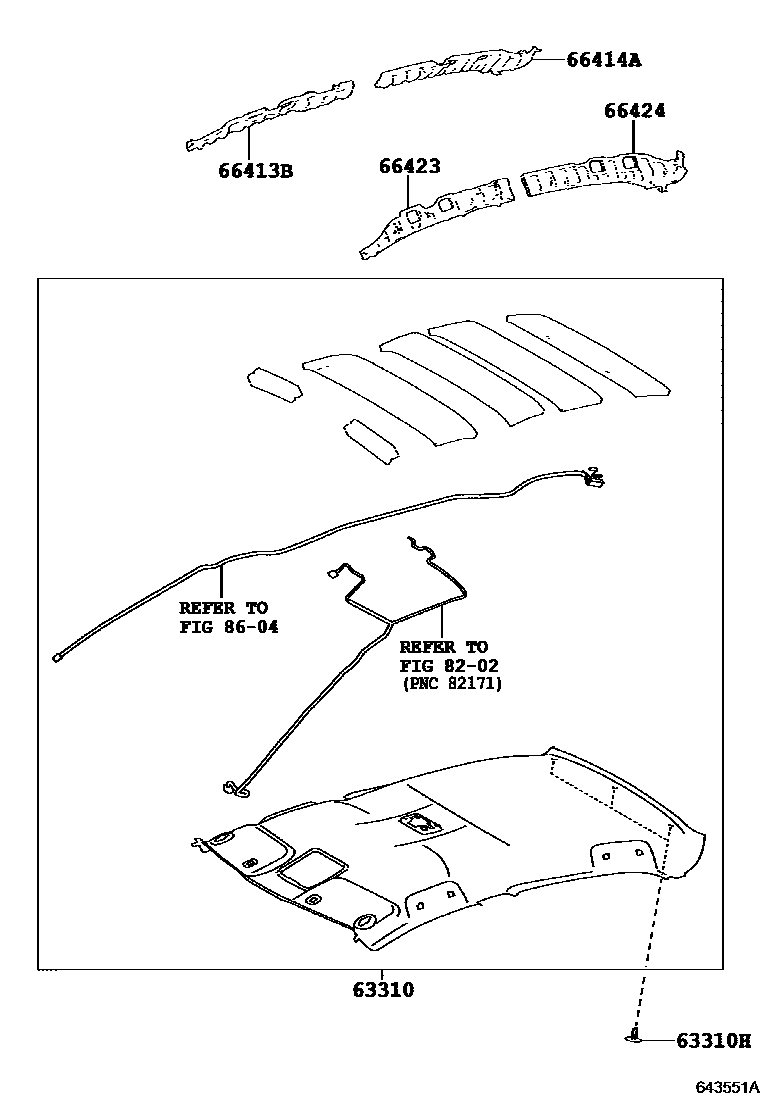 66414A
66424
66413B
66423
REFER TO
FIG 86-04
REFER TO
FIG 82-02
(PNC 82171)
63310
63310H
643551A